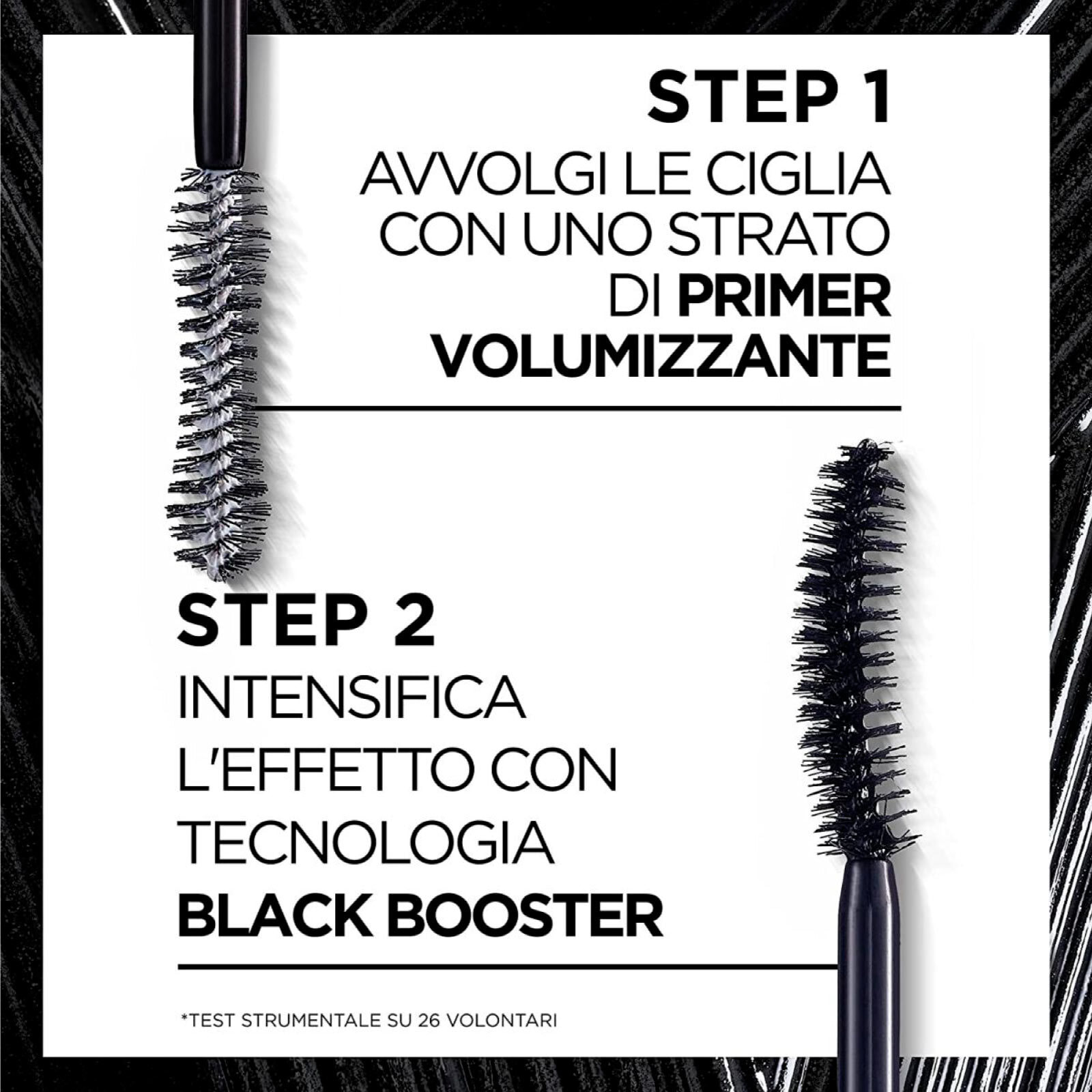 STEP 1
AVVOLGI LE CIGLIA CON UNO STRATO DI PRIMER VOLUMIZZANTE

STEP 2
INTENSIFICA L'EFFETTO CON TECNOLOGIA BLACK BOOSTER

*TEST STRUMENTALE SU 26 VOLONTARI