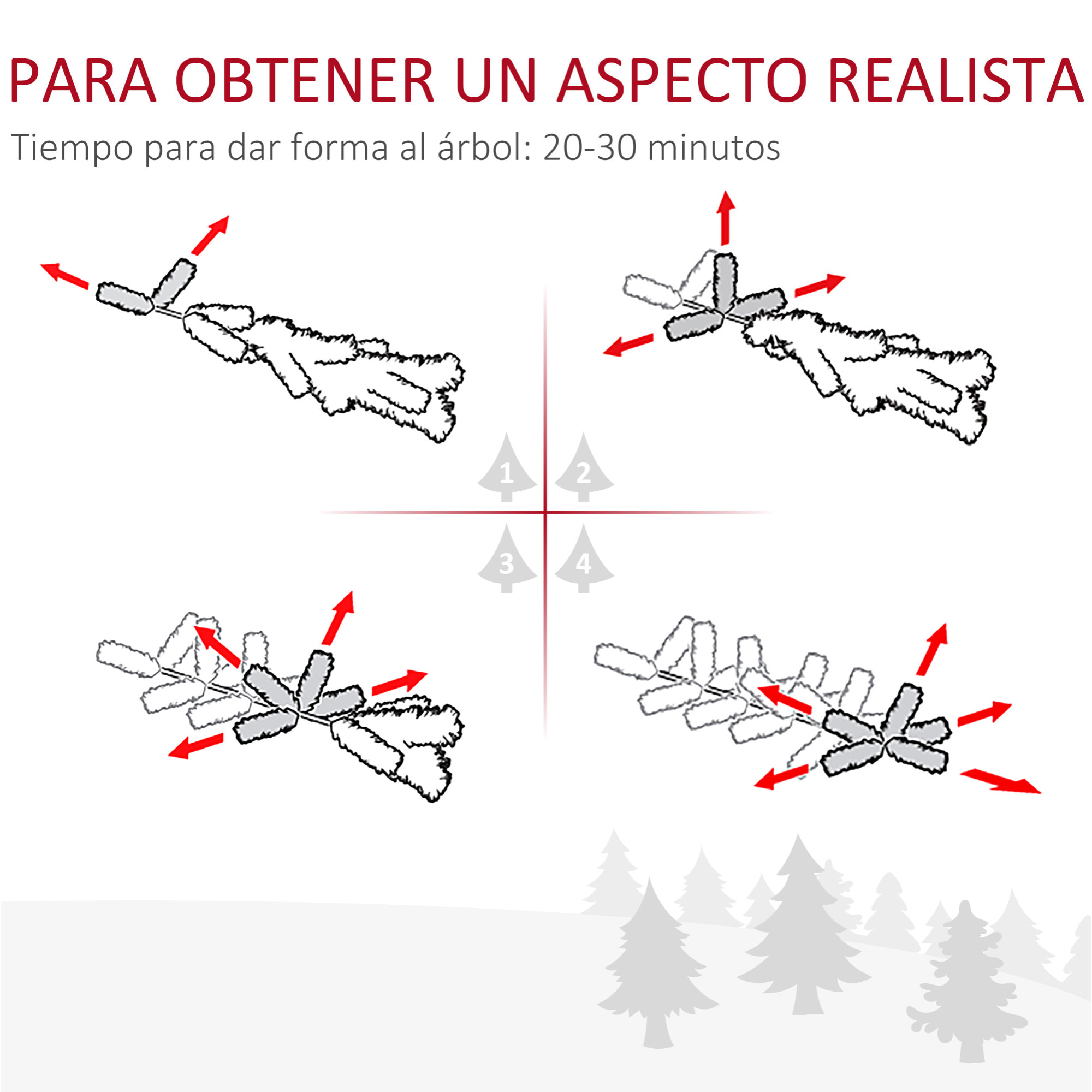 PARA OBTENER UN ASPECTO REALISTA

Tiempo para dar forma al árbol: 20-30 minutos

1

2

3

4