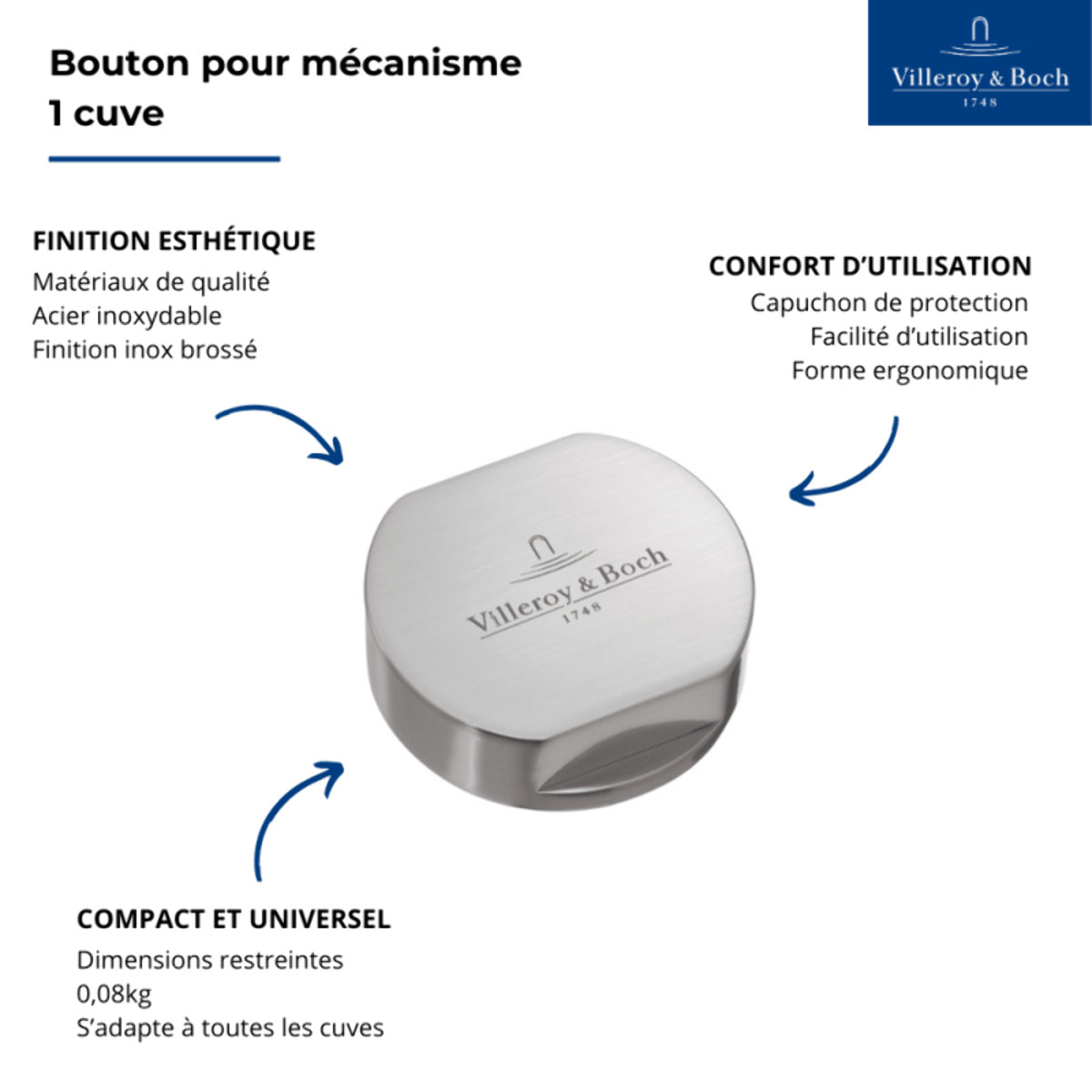 Bouton pour mécanisme 1 cuve

Villeroy & Boch
1748

FINITION ESTHÉTIQUE
Matériaux de qualité
Acier inoxydable
Finition inox brossé

CONFORT D'UTILISATION
Capuchon de protection
Facilité d'utilisation
Forme ergonomique

Villeroy & Boch
1748

COMPACT ET UNIVERSEL
Dimensions restreintes
0,08kg
S'adapte à toutes les cuves