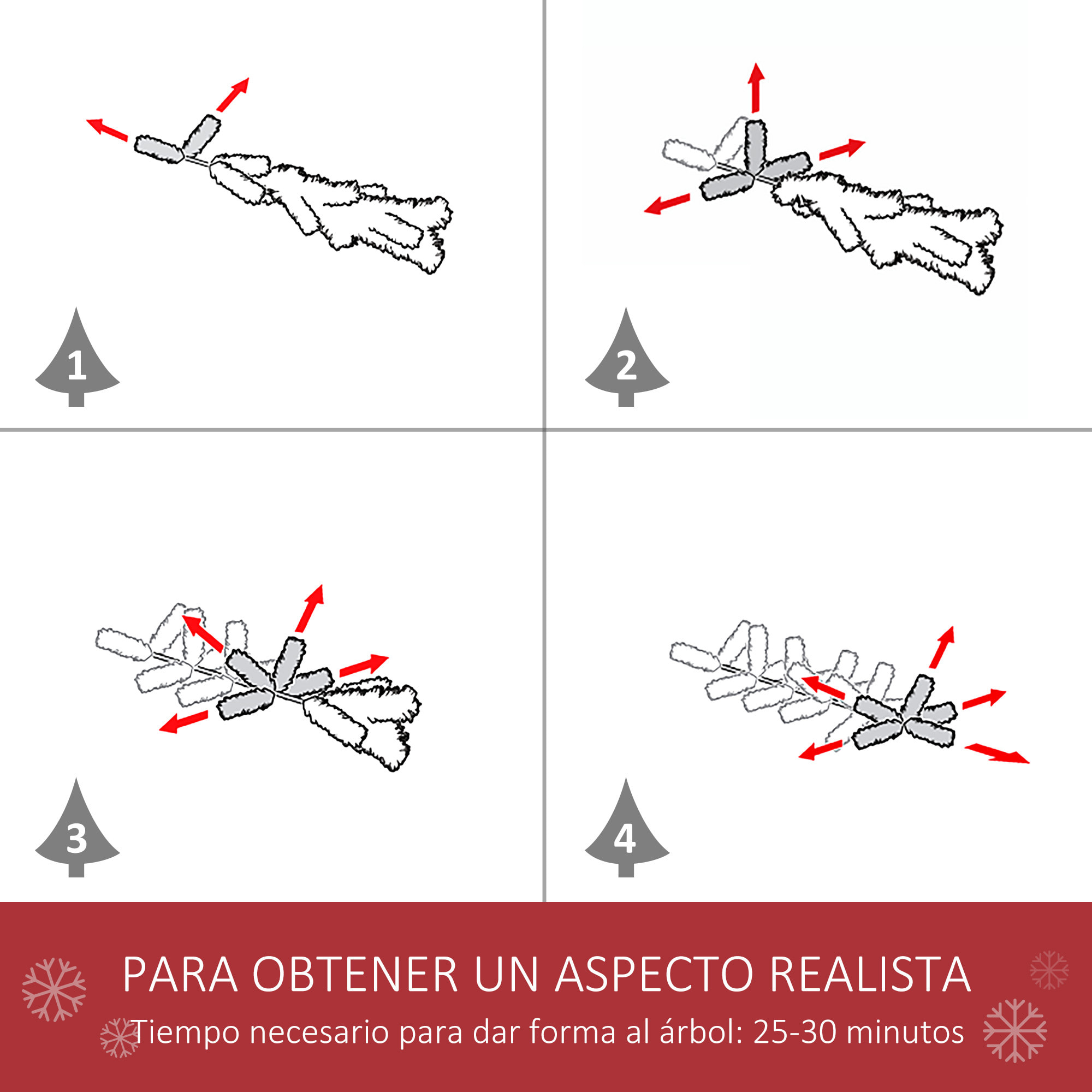 1

2

3

4

PARA OBTENER UN ASPECTO REALISTA
Tiempo necesario para dar forma al árbol: 25-30 minutos