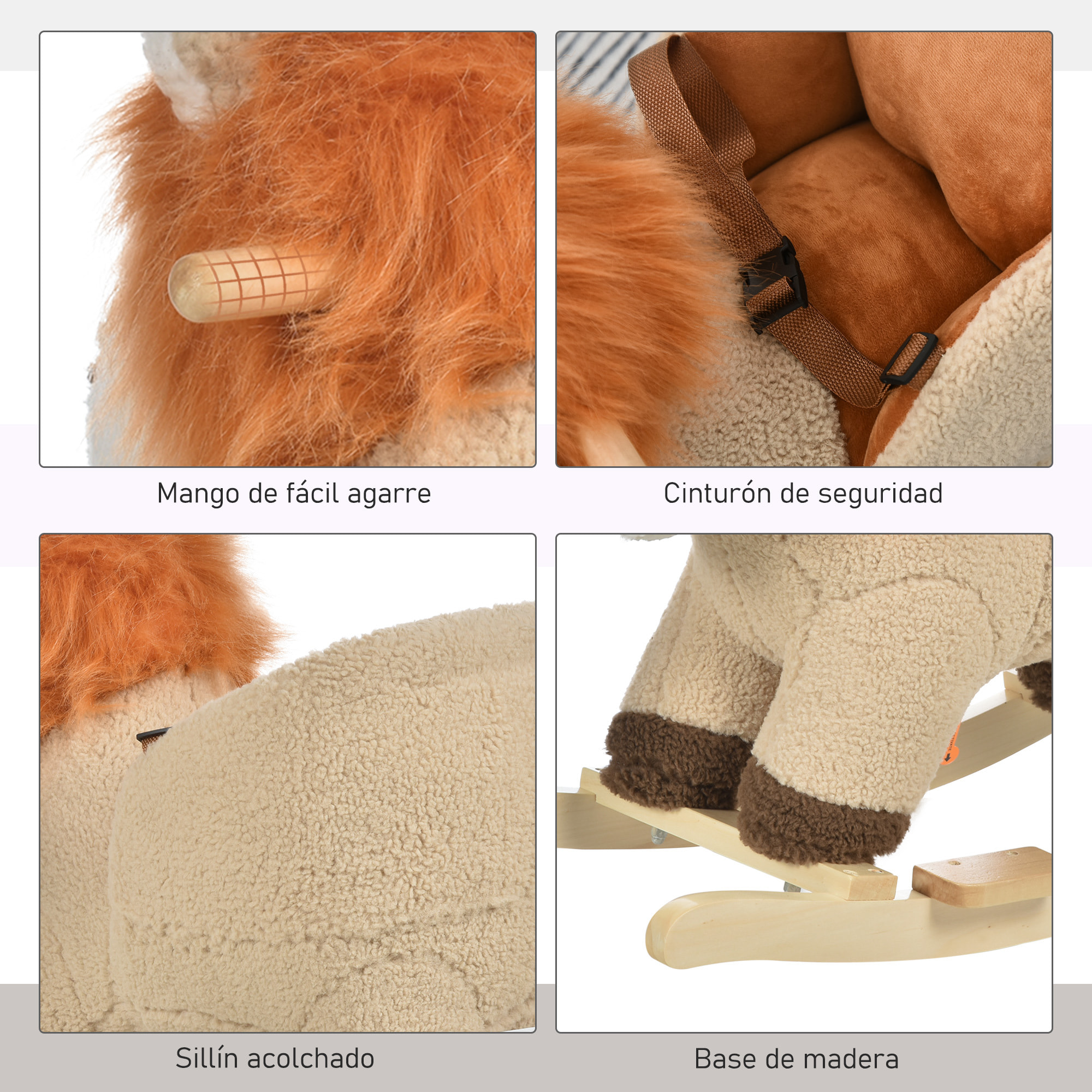 Mango de fácil agarre

Cinturón de seguridad

Sillín acolchado

Base de madera