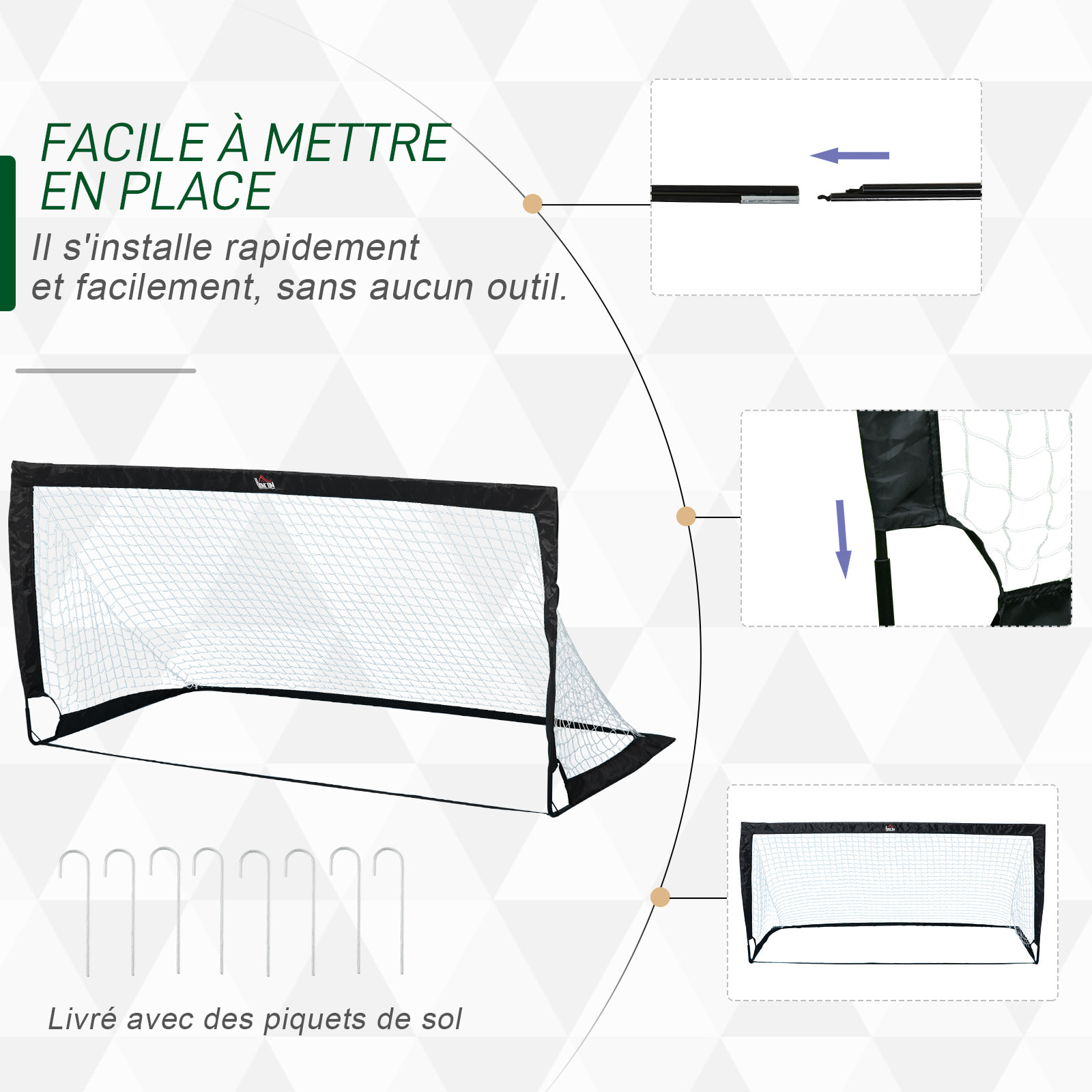 FACILE À METTRE EN PLACE

Il s'installe rapidement et facilement, sans aucun outil.

Livré avec des piquets de sol