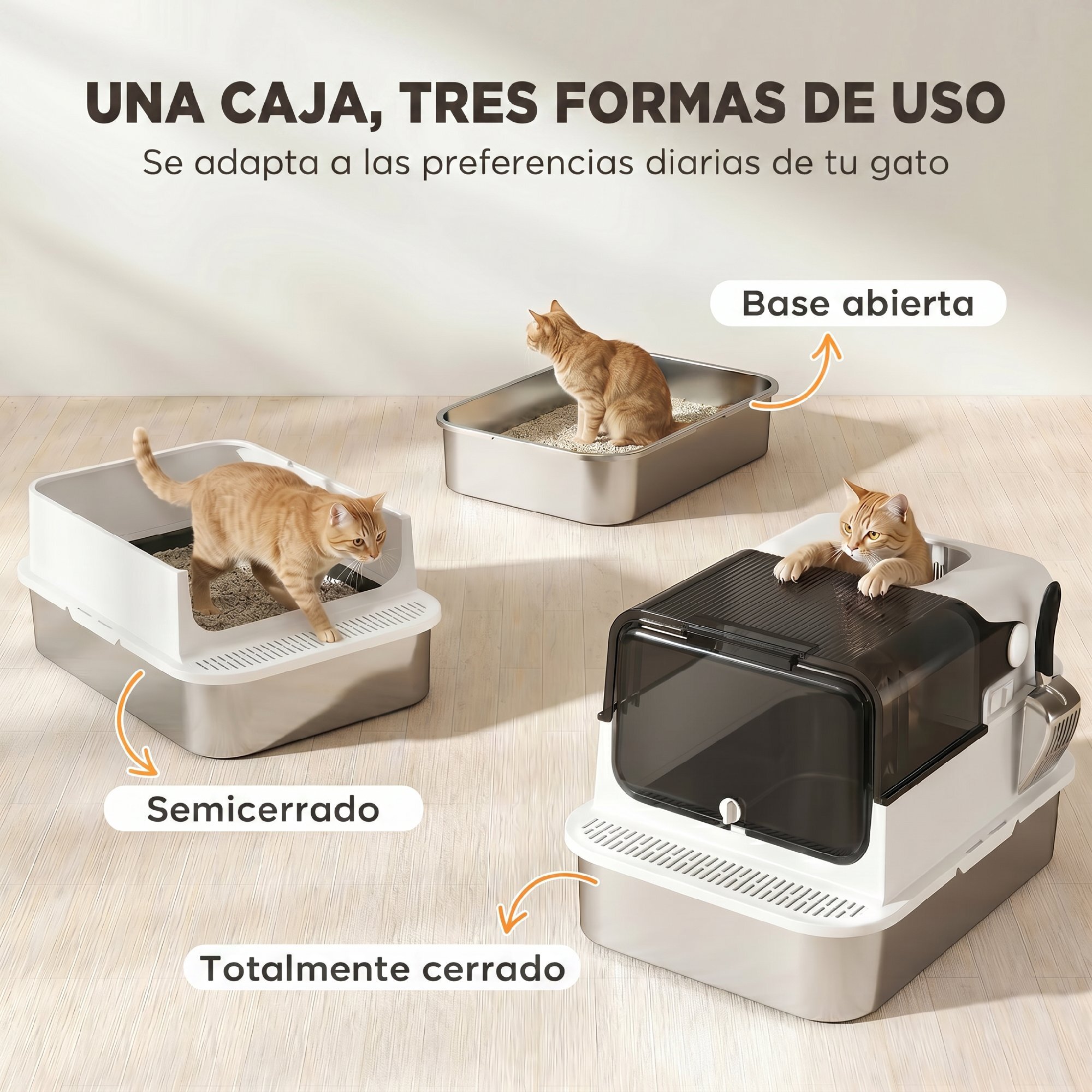 UNA CAJA, TRES FORMAS DE USO

Se adapta a las preferencias diarias de tu gato

Base abierta

Semicerrado

Totalmente cerrado