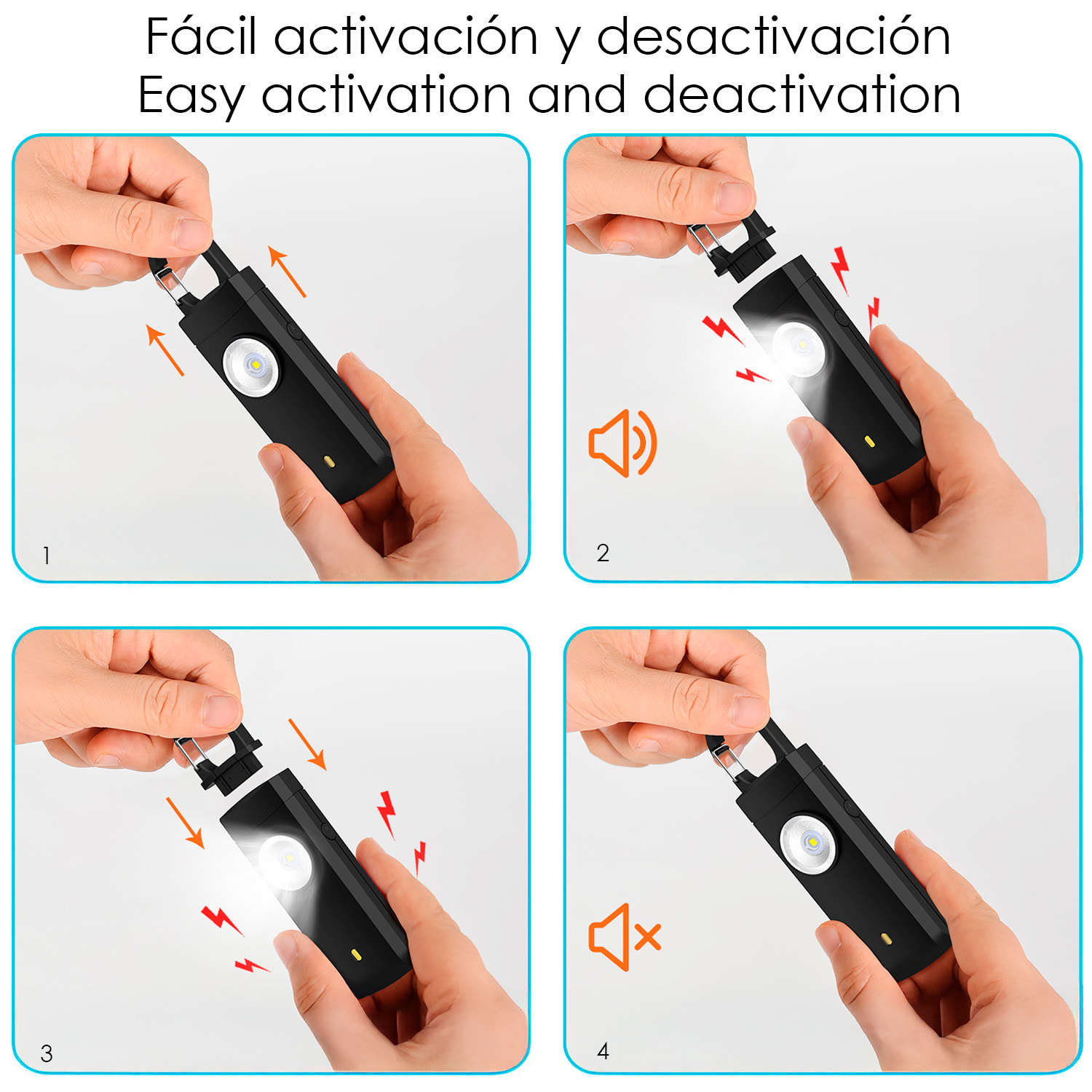 Fácil activación y desactivación
Easy activation and deactivation

1

2

3

4