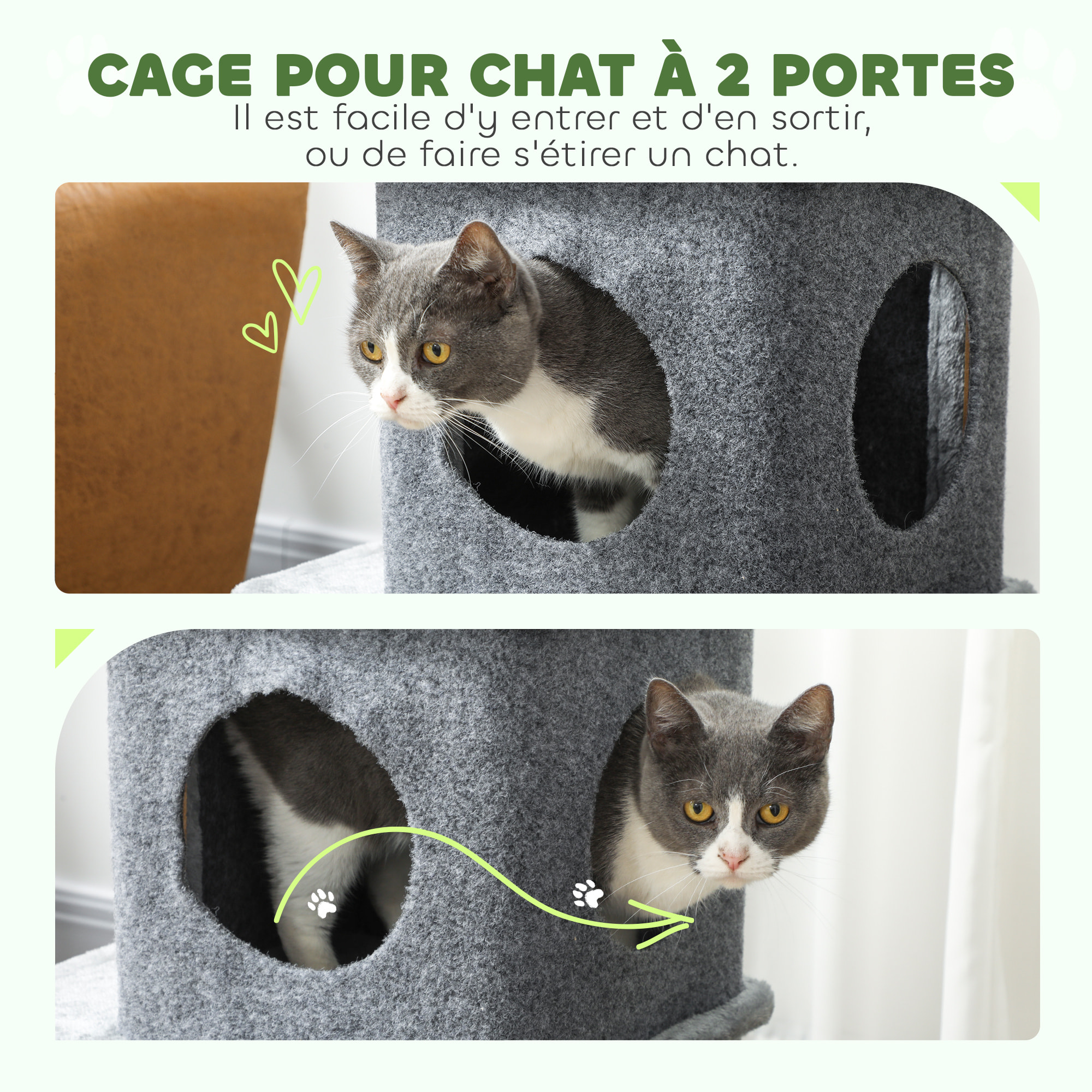 CAGE POUR CHAT À 2 PORTES

Il est facile d'y entrer et d'en sortir, ou de faire s'étirer un chat.