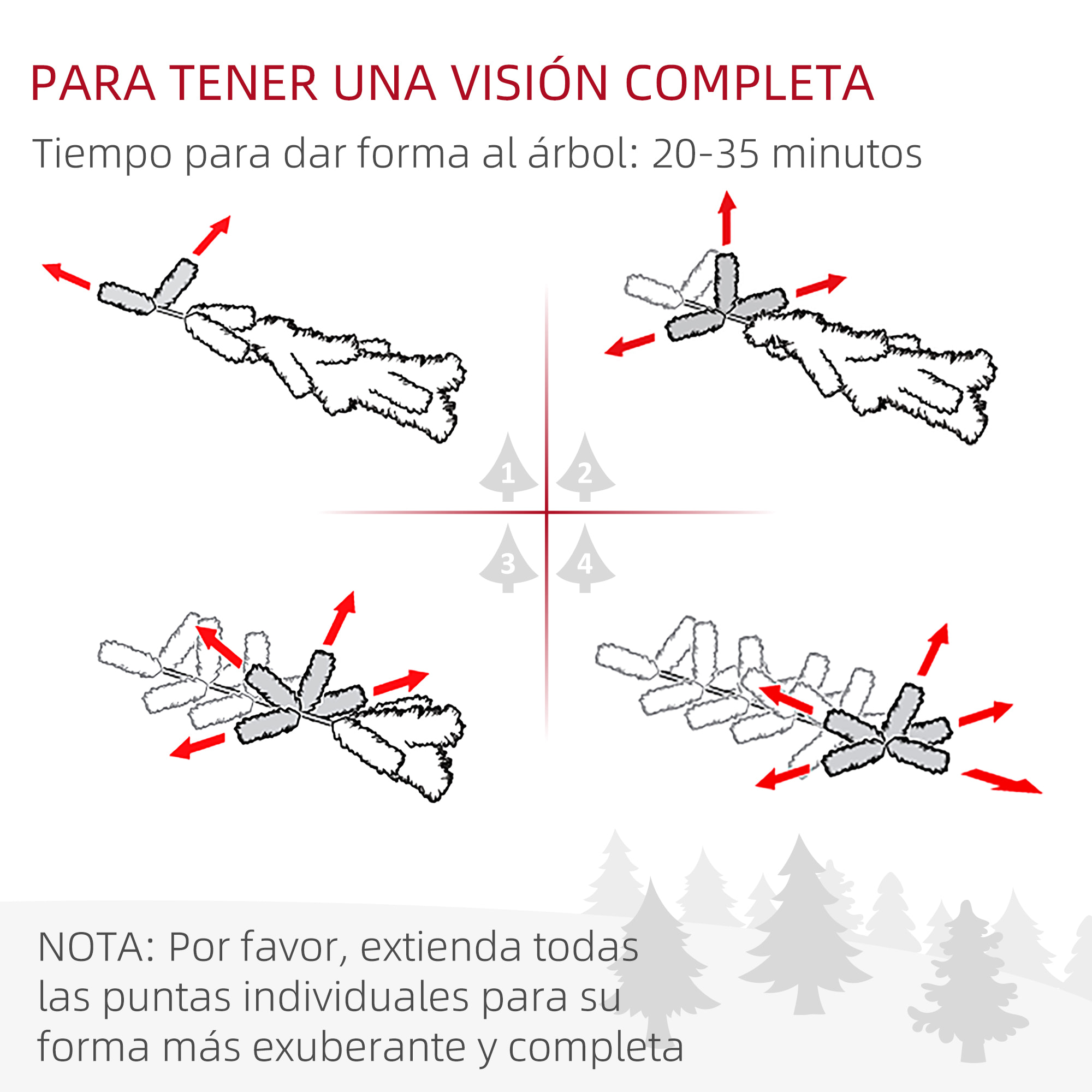 PARA TENER UNA VISIÓN COMPLETA

Tiempo para dar forma al árbol: 20-35 minutos

1

2

3

4

NOTA: Por favor, extienda todas las puntas individuales para su forma más exuberante y completa