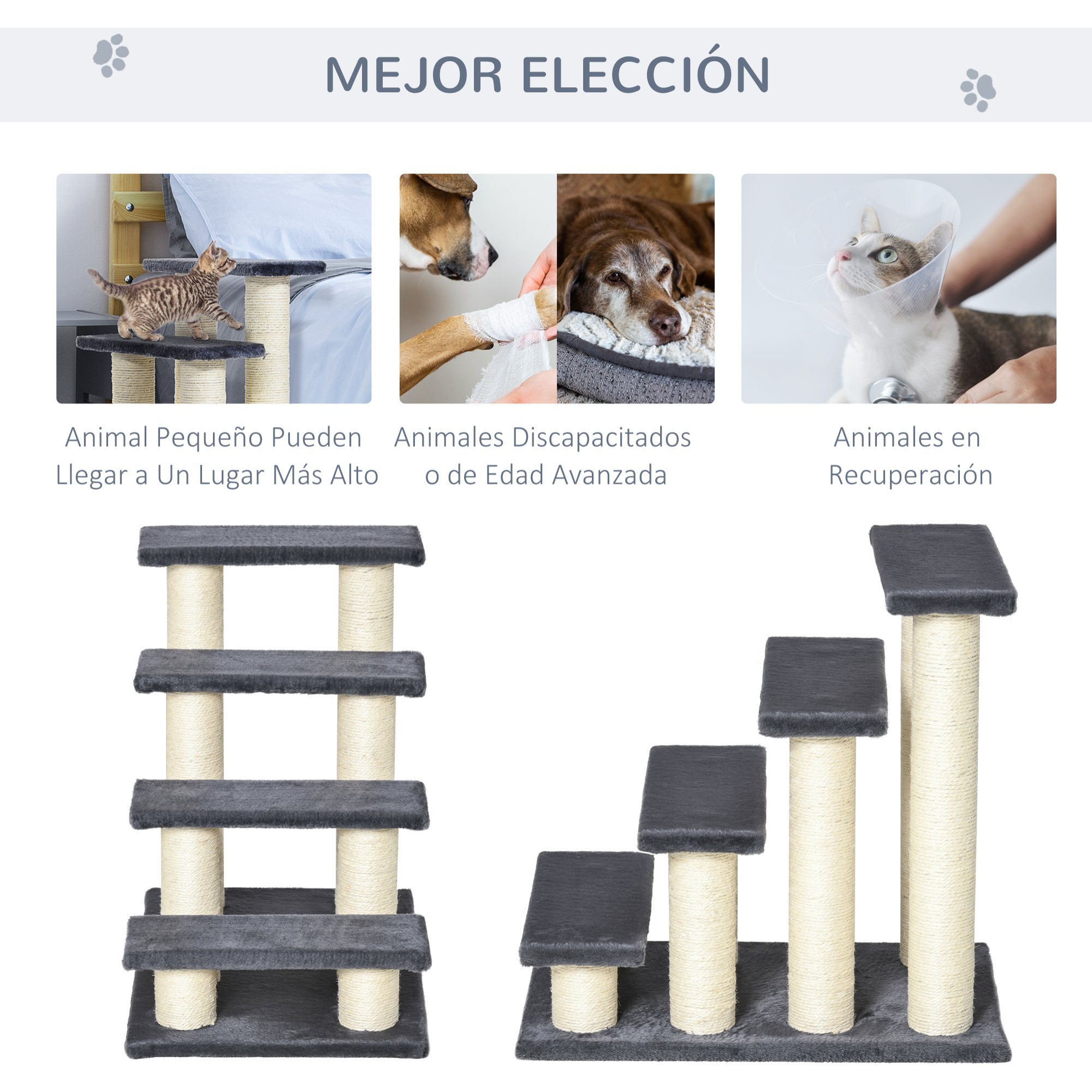 MEJOR ELECCIÓN

Animal Pequeño Pueden Llegar a Un Lugar Más Alto

Animales Discapacitados o de Edad Avanzada

Animales en Recuperación