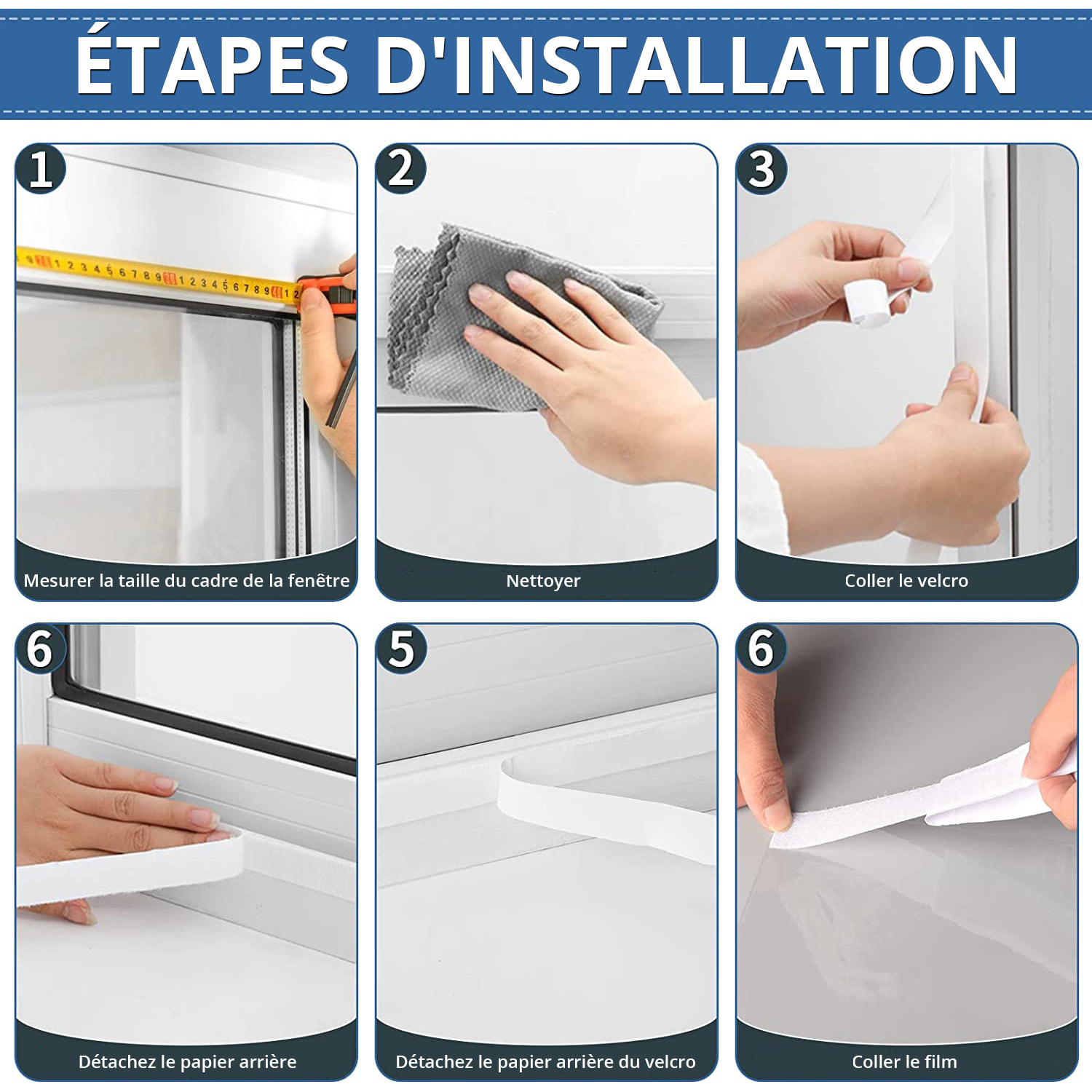 ÉTAPES D'INSTALLATION

1
Mesurer la taille du cadre de la fenêtre

2
Nettoyer

3
Coller le velcro

6
Détachez le papier arrière

5
Détachez le papier arrière du velcro

6
Coller le film