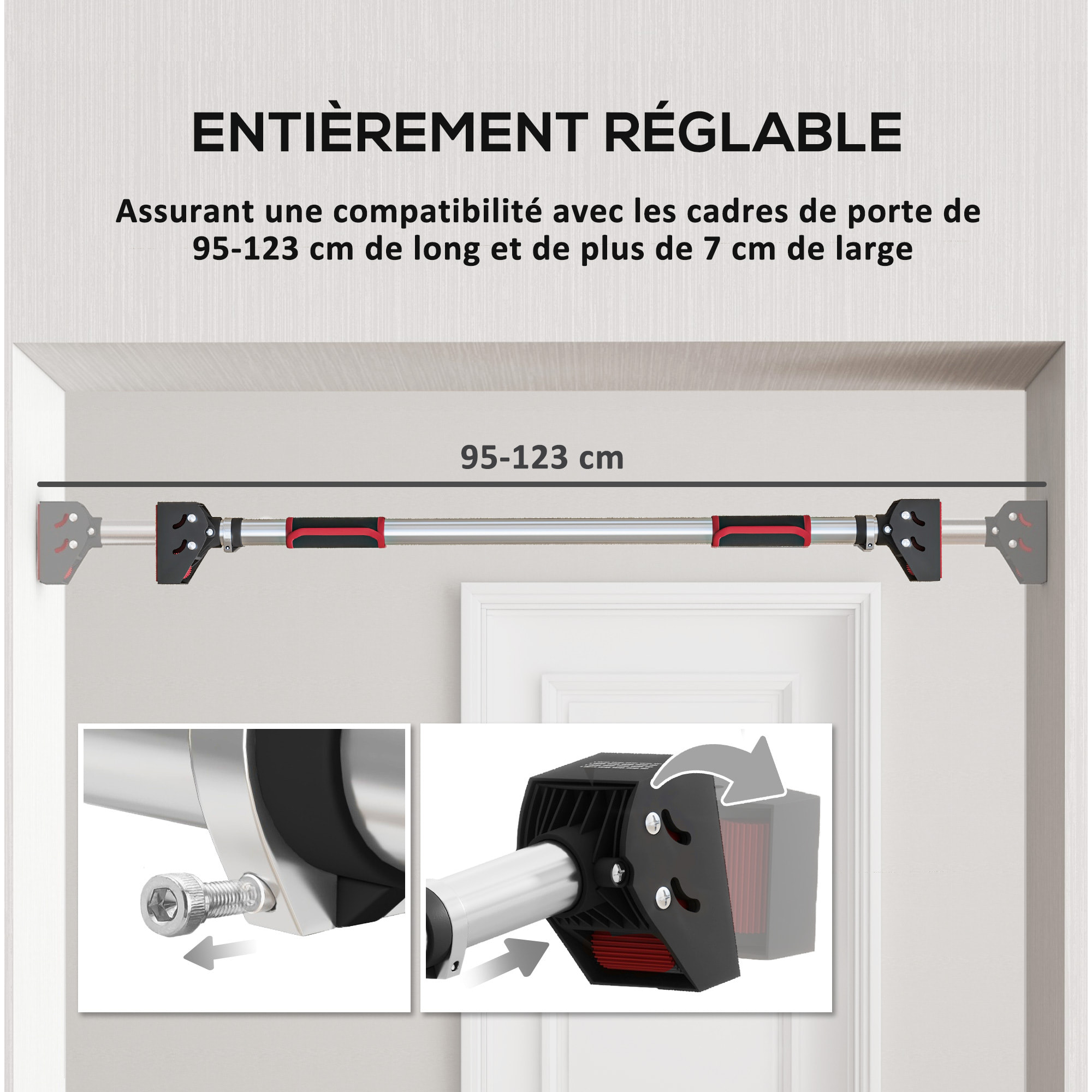 ENTIÈREMENT RÉGLABLE

Assurant une compatibilité avec les cadres de porte de 95-123 cm de long et de plus de 7 cm de large

95-123 cm