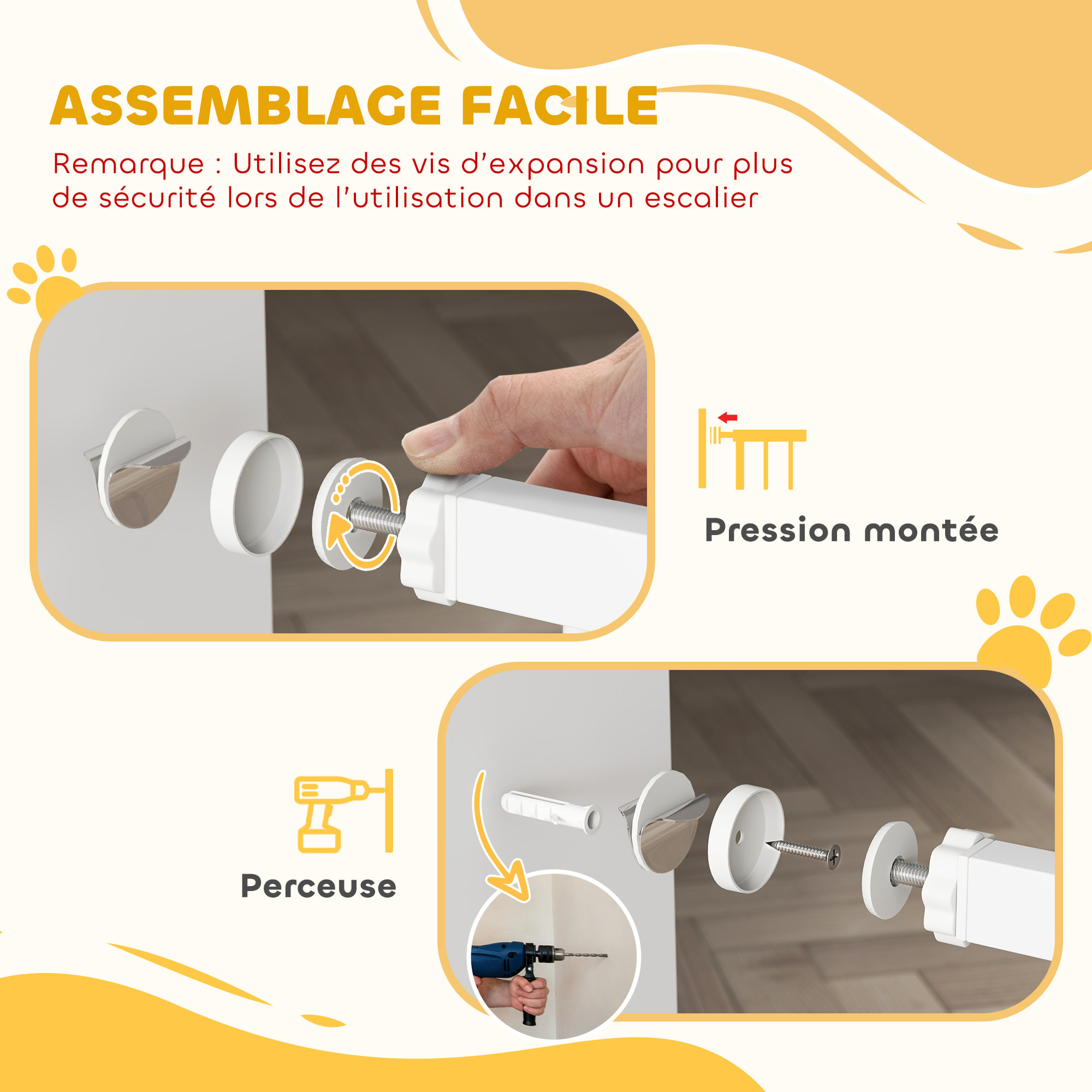 ASSEMBLAGE FACILE

Remarque : Utilisez des vis d'expansion pour plus de sécurité lors de l'utilisation dans un escalier

Pression montée

Perceuse