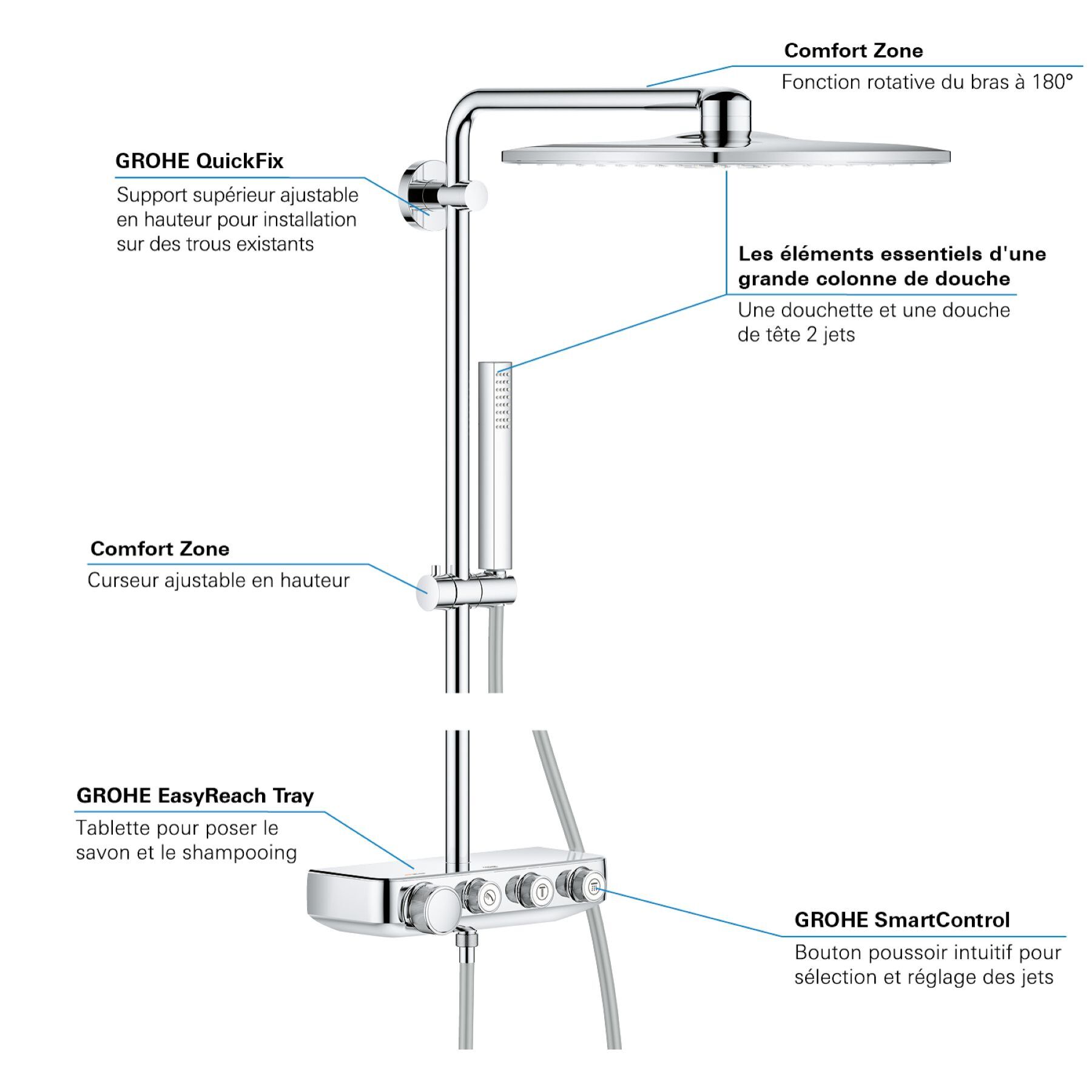 Comfort Zone
Fonction rotative du bras à 180°

GROHE QuickFix
Support supérieur ajustable en hauteur pour installation sur des trous existants

Les éléments essentiels d'une grande colonne de douche
Une douchette et une douche de tête 2 jets

Comfort Zone
Curseur ajustable en hauteur

GROHE EasyReach Tray
Tablette pour poser le savon et le shampooing

GROHE SmartControl
Bouton poussoir intuitif pour sélection et réglage des jets