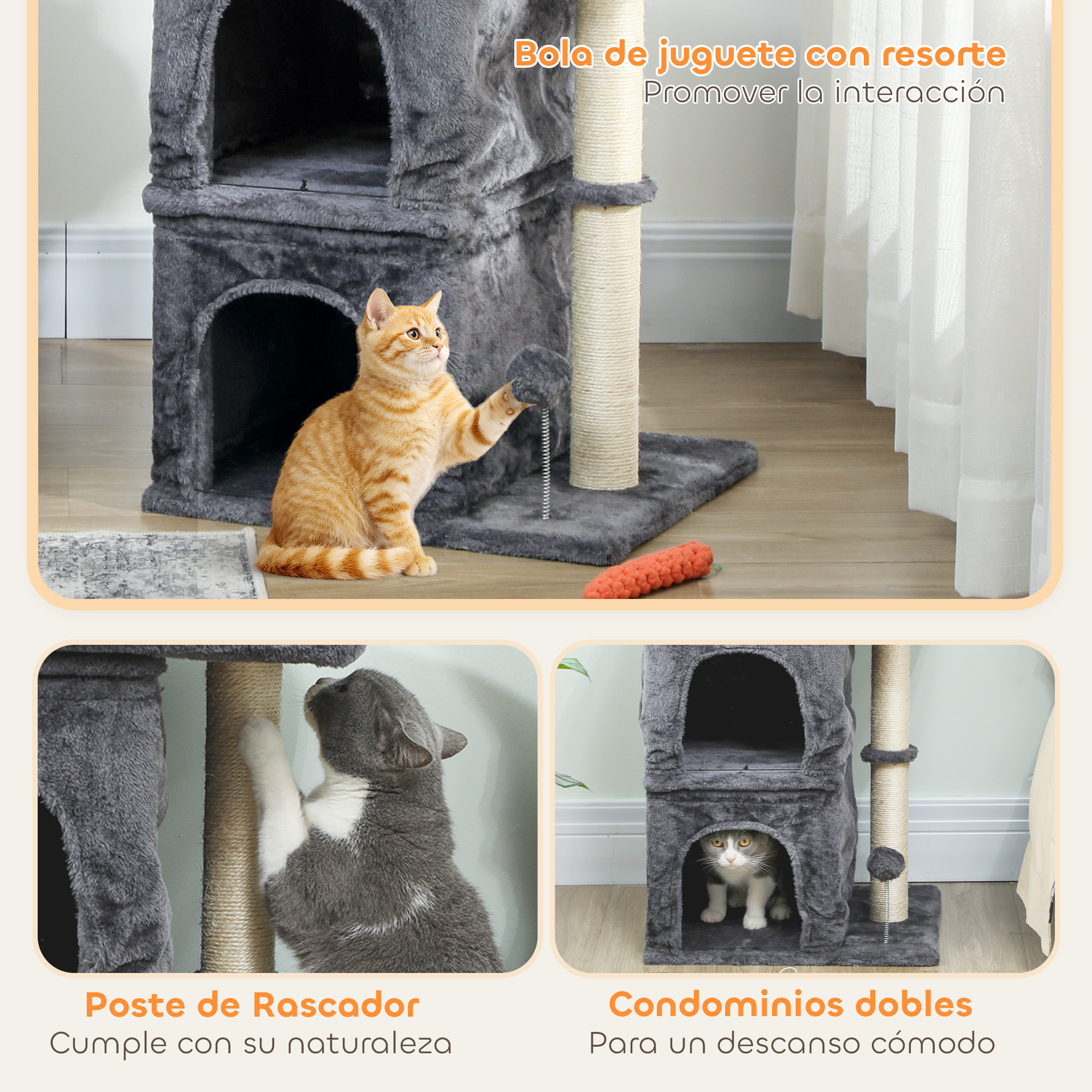 Bola de juguete con resorte
Promover la interacción

Poste de Rascador
Cumple con su naturaleza

Condominios dobles
Para un descanso cómodo