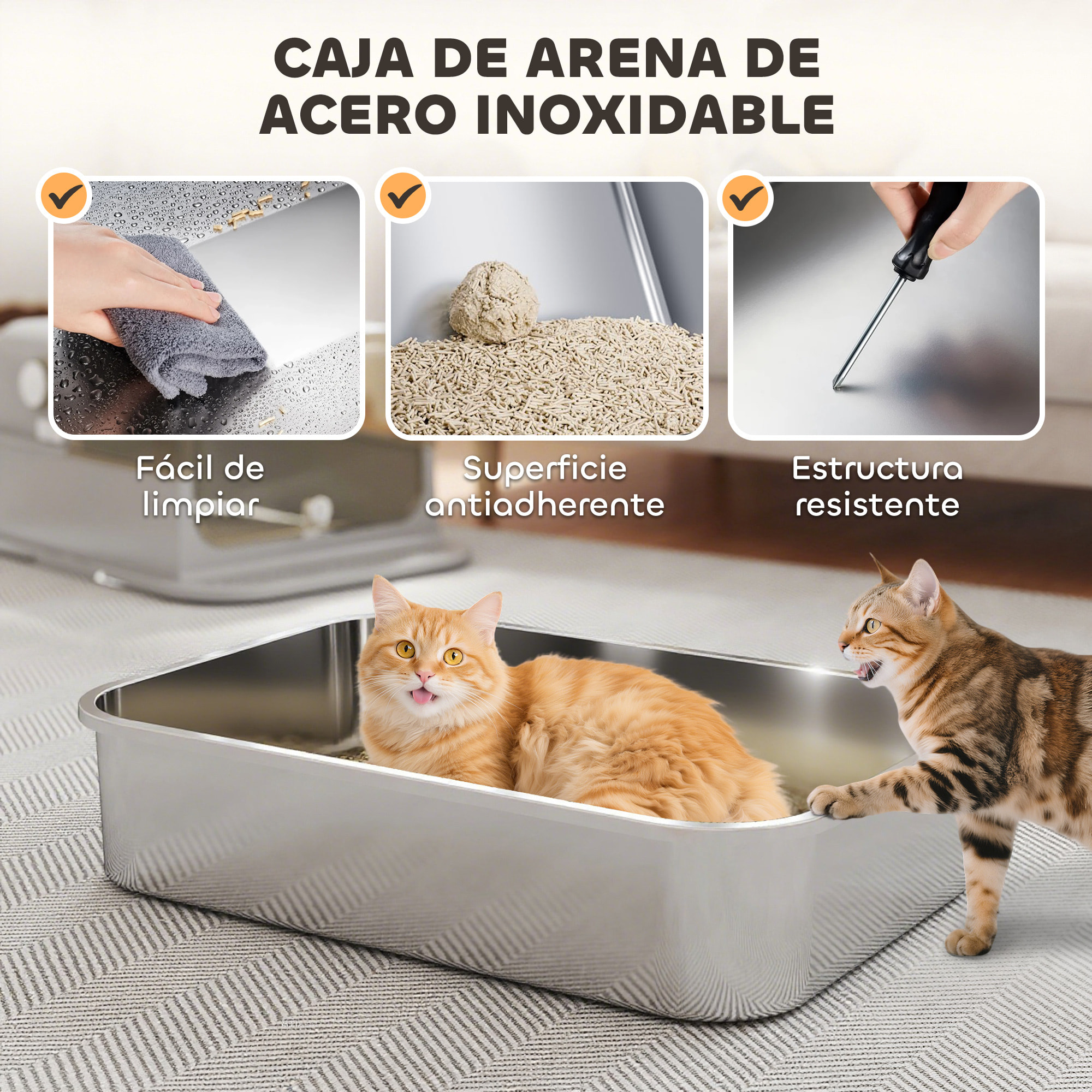 CAJA DE ARENA DE ACERO INOXIDABLE

Fácil de limpiar

Superficie antiadherente

Estructura resistente