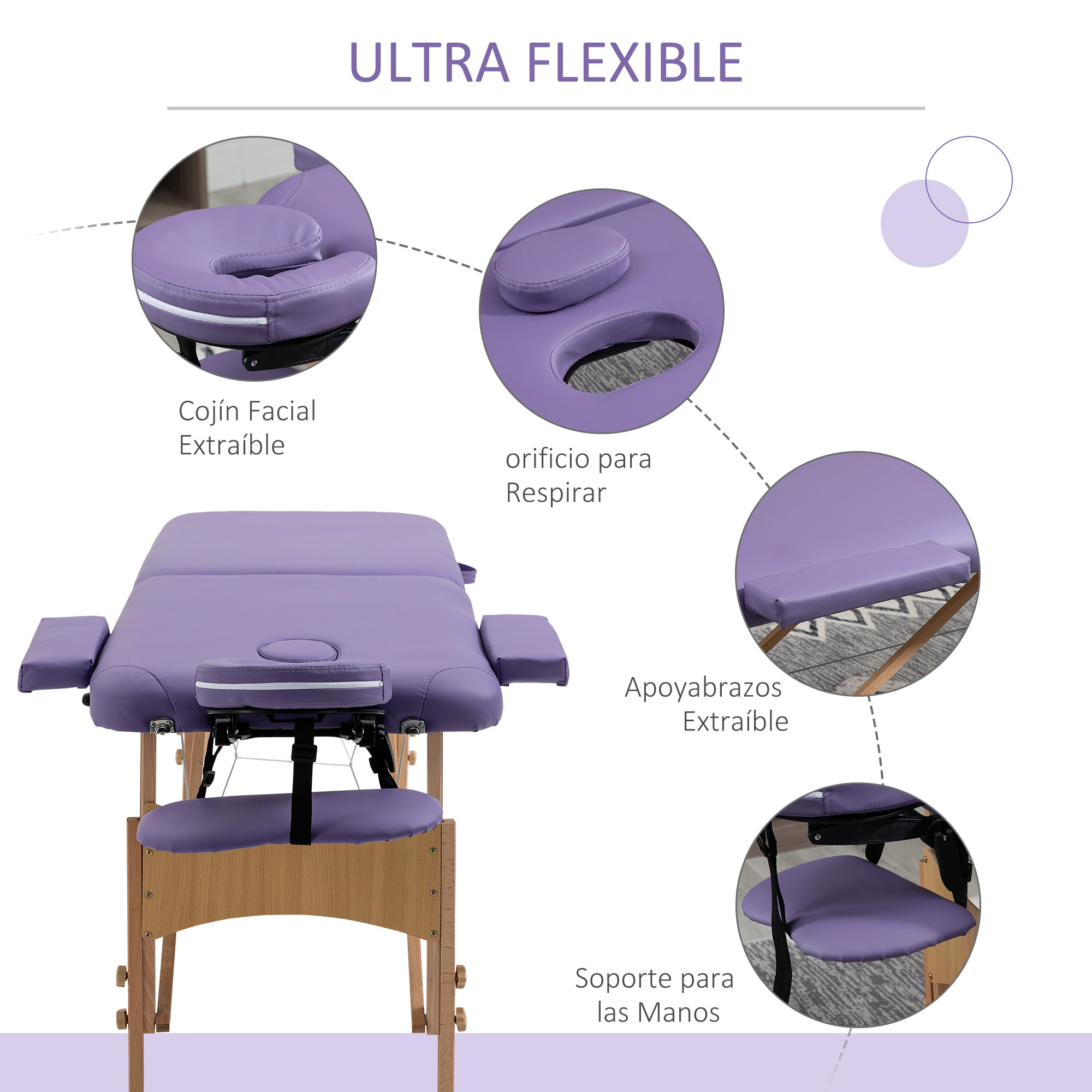 ULTRA FLEXIBLE

Cojín Facial Extraíble

orificio para Respirar

Apoyabrazos Extraíble

Soporte para las Manos