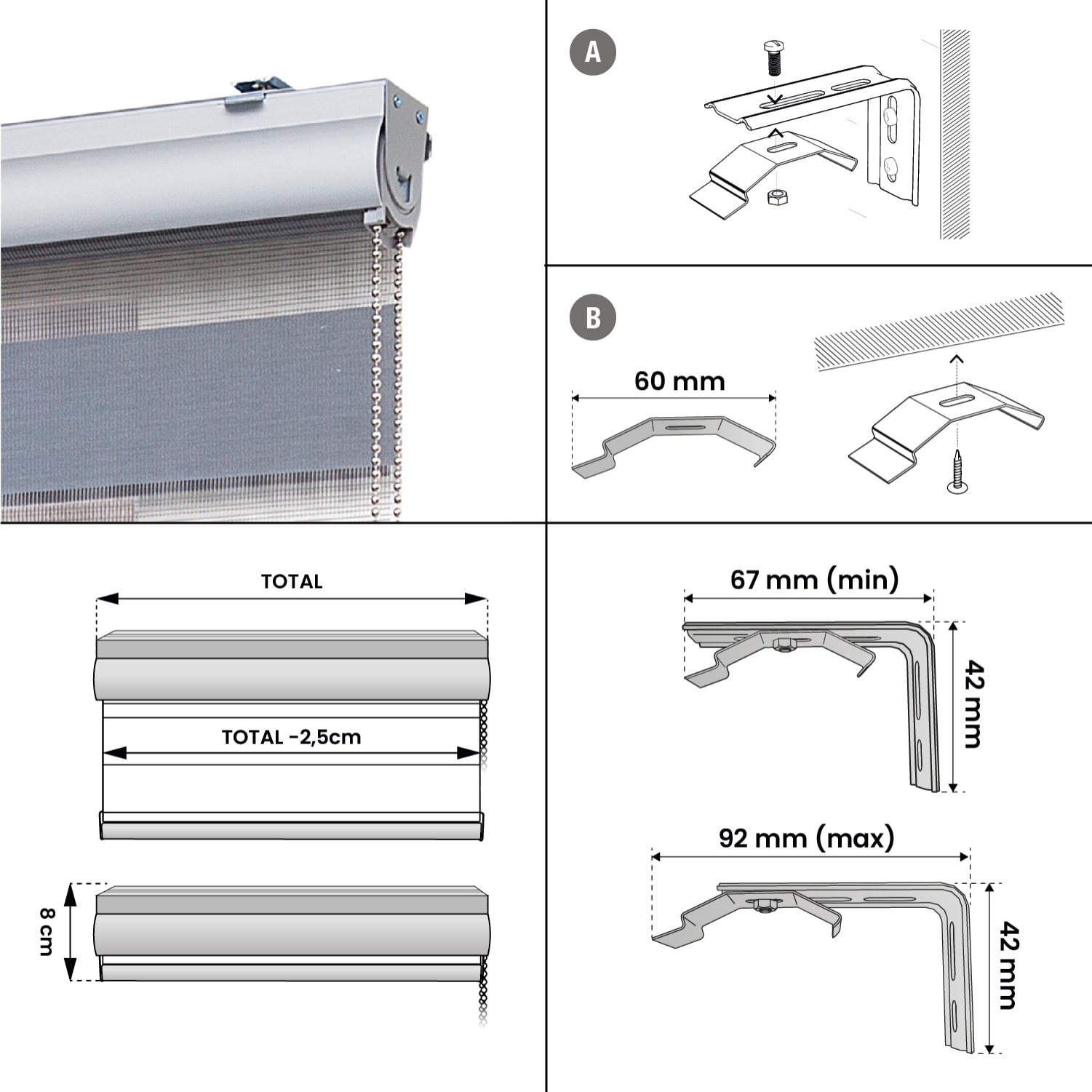 A

B

60 mm

TOTAL

TOTAL -2,5cm

8 cm

67 mm (min)

42 mm

92 mm (max)

42 mm