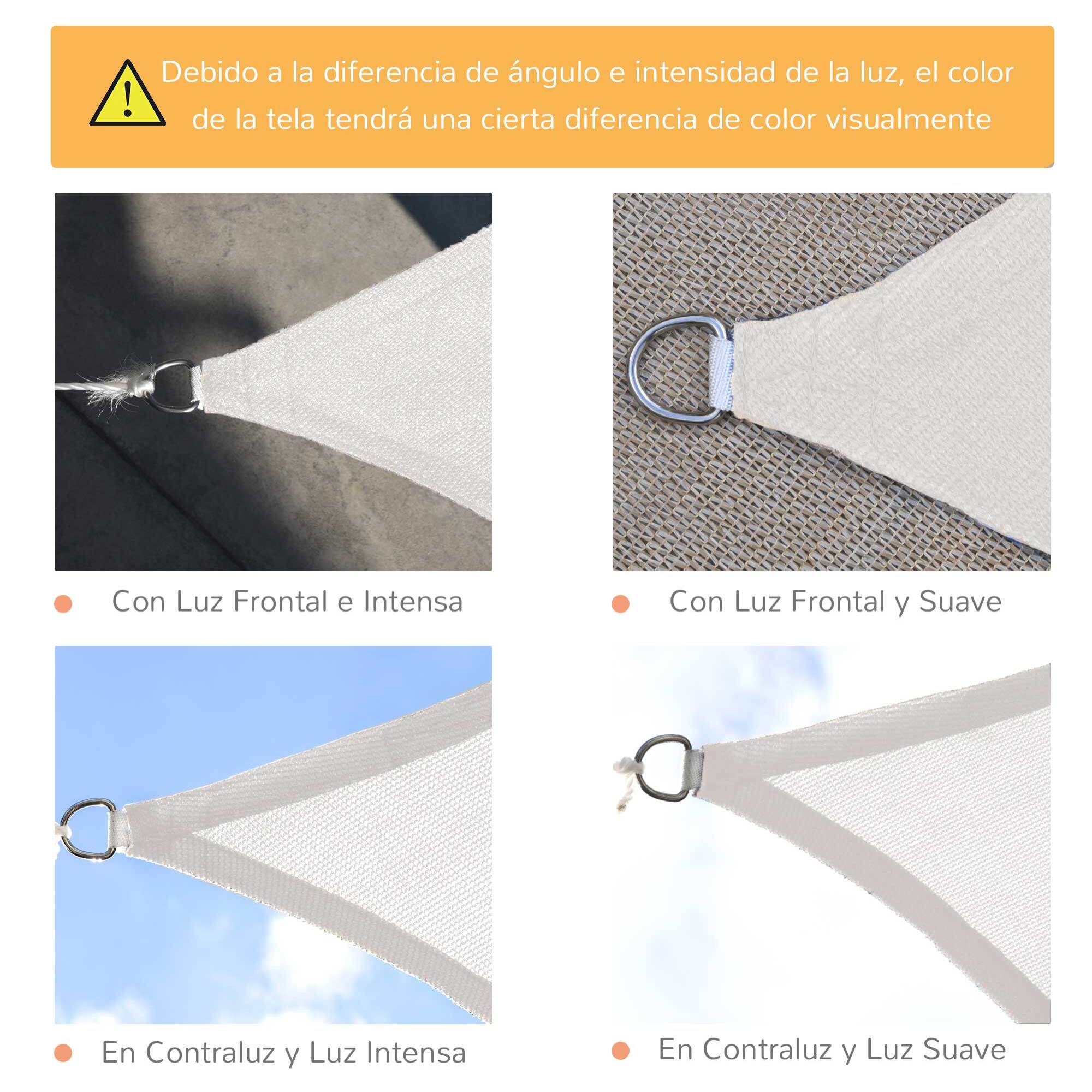 Debido a la diferencia de ángulo e intensidad de la luz, el color de la tela tendrá una cierta diferencia de color visualmente

Con Luz Frontal e Intensa

Con Luz Frontal y Suave

En Contraluz y Luz Intensa

En Contraluz y Luz Suave