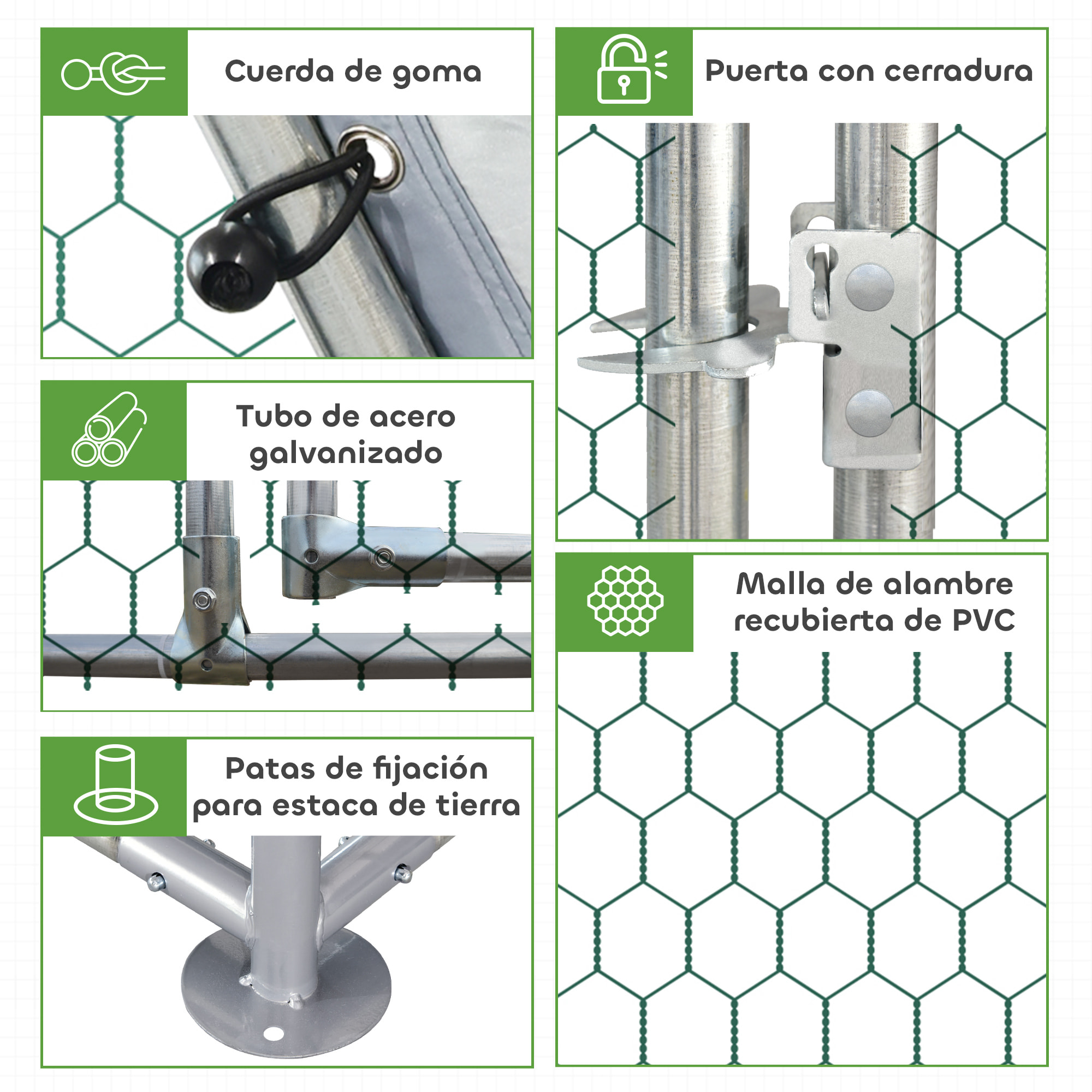 Cuerda de goma

Tubo de acero galvanizado

Patas de fijación para estaca de tierra

Puerta con cerradura

Malla de alambre recubierta de PVC