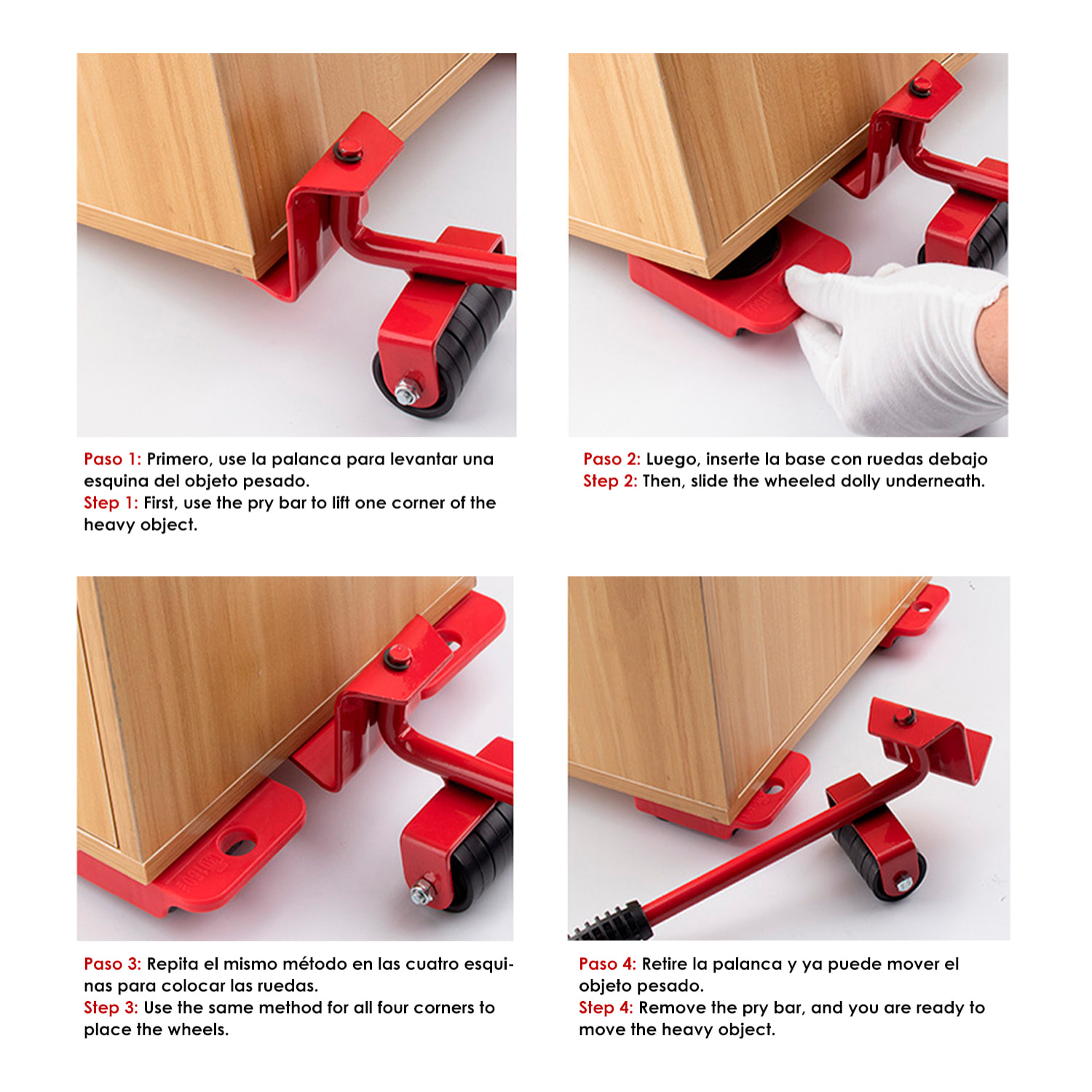 Paso 1: Primero, use la palanca para levantar una esquina del objeto pesado.
Step 1: First, use the pry bar to lift one corner of the heavy object.

Paso 2: Luego, inserte la base con ruedas debajo
Step 2: Then, slide the wheeled dolly underneath.

Paso 3: Repita el mismo método en las cuatro esquinas para colocar las ruedas.
Step 3: Use the same method for all four corners to place the wheels.

Paso 4: Retire la palanca y ya puede mover el objeto pesado.
Step 4: Remove the pry bar, and you are ready to move the heavy object.