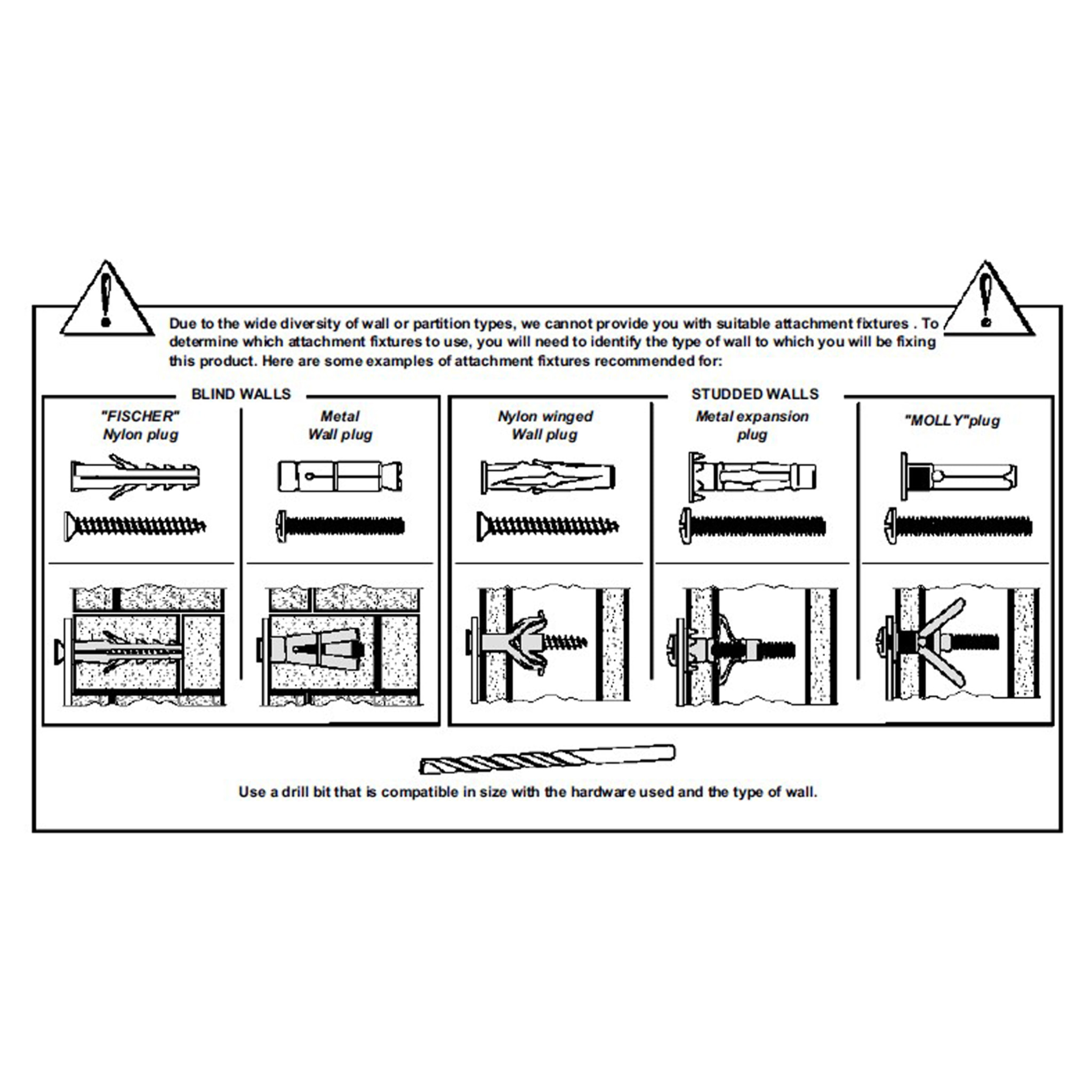 Due to the wide diversity of wall or partition types, we cannot provide you with suitable attachment fixtures . To determine which attachment fixtures to use, you will need to identify the type of wall to which you will be fixing this product. Here are some examples of attachment fixtures recommended for:

BLIND WALLS

"FISCHER" Nylon plug

Metal Wall plug

STUDDED WALLS

Nylon winged Wall plug

Metal expansion plug

"MOLLY"plug

Use a drill bit that is compatible in size with the hardware used and the type of wall.