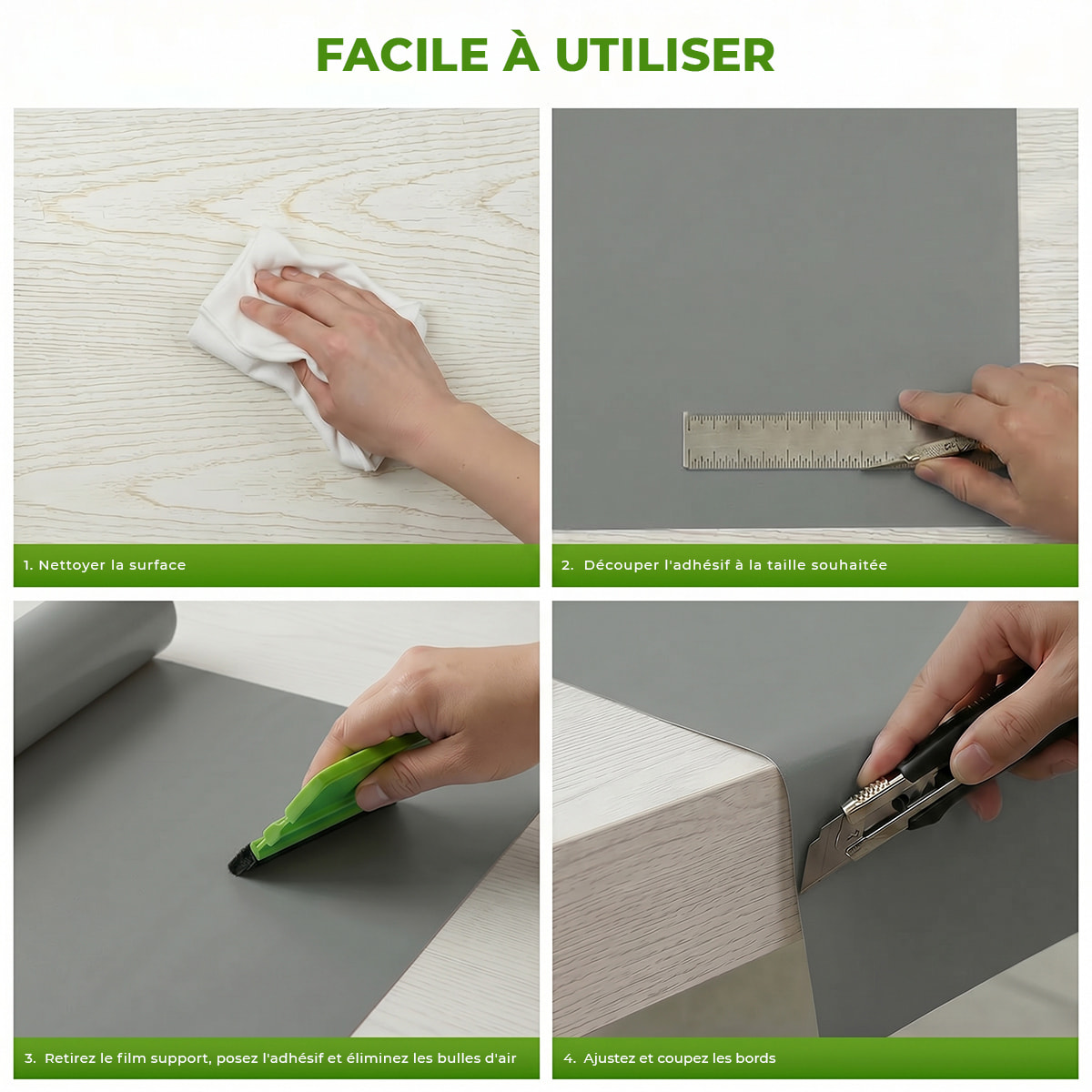 FACILE À UTILISER

1. Nettoyer la surface

2. Découper l'adhésif à la taille souhaitée

3. Retirez le film support, posez l'adhésif et éliminez les bulles d'air

4. Ajustez et coupez les bords