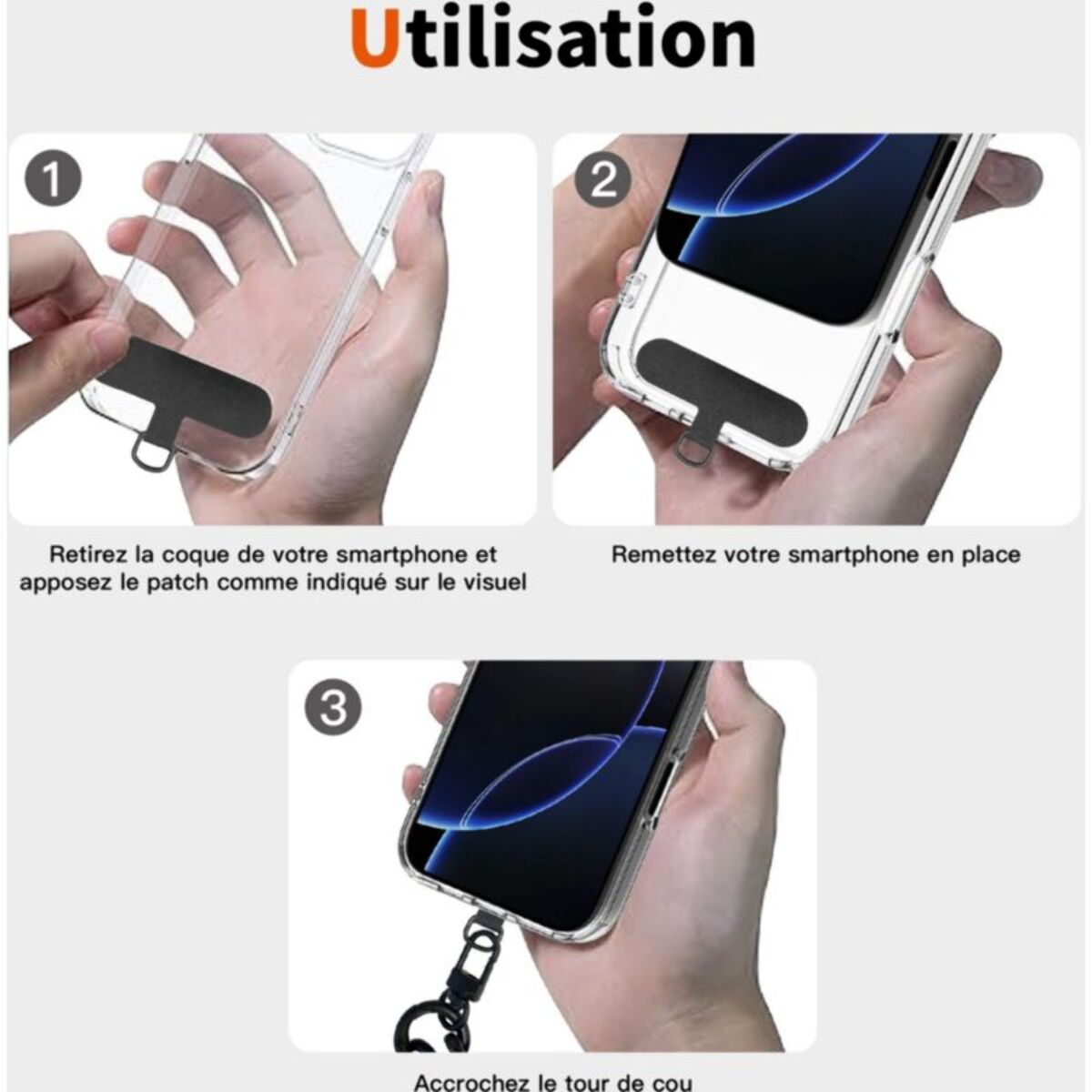 Utilisation

1

Retirez la coque de votre smartphone et apposez le patch comme indiqué sur le visuel

2

Remettez votre smartphone en place

3

Accrochez le tour de cou