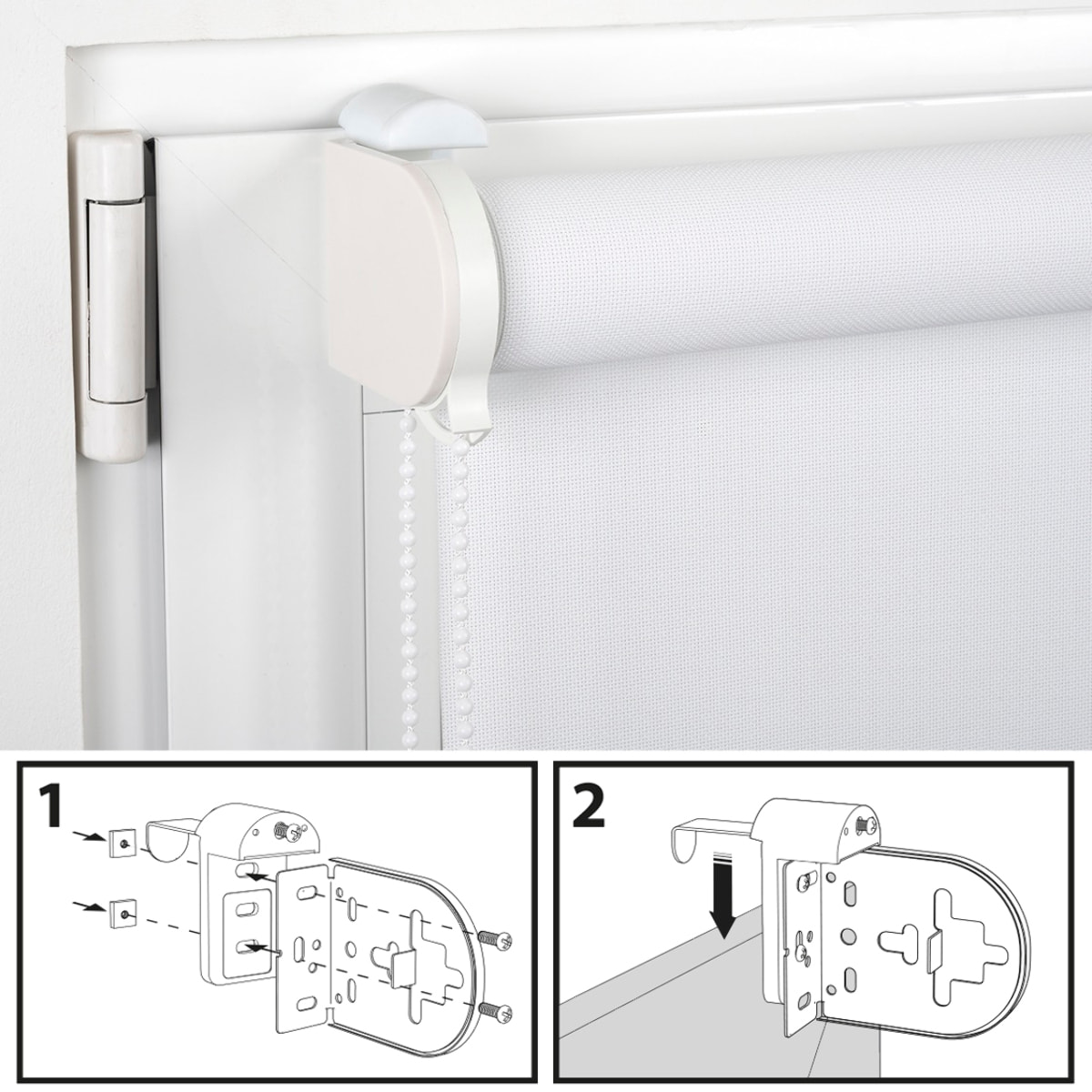 1

2