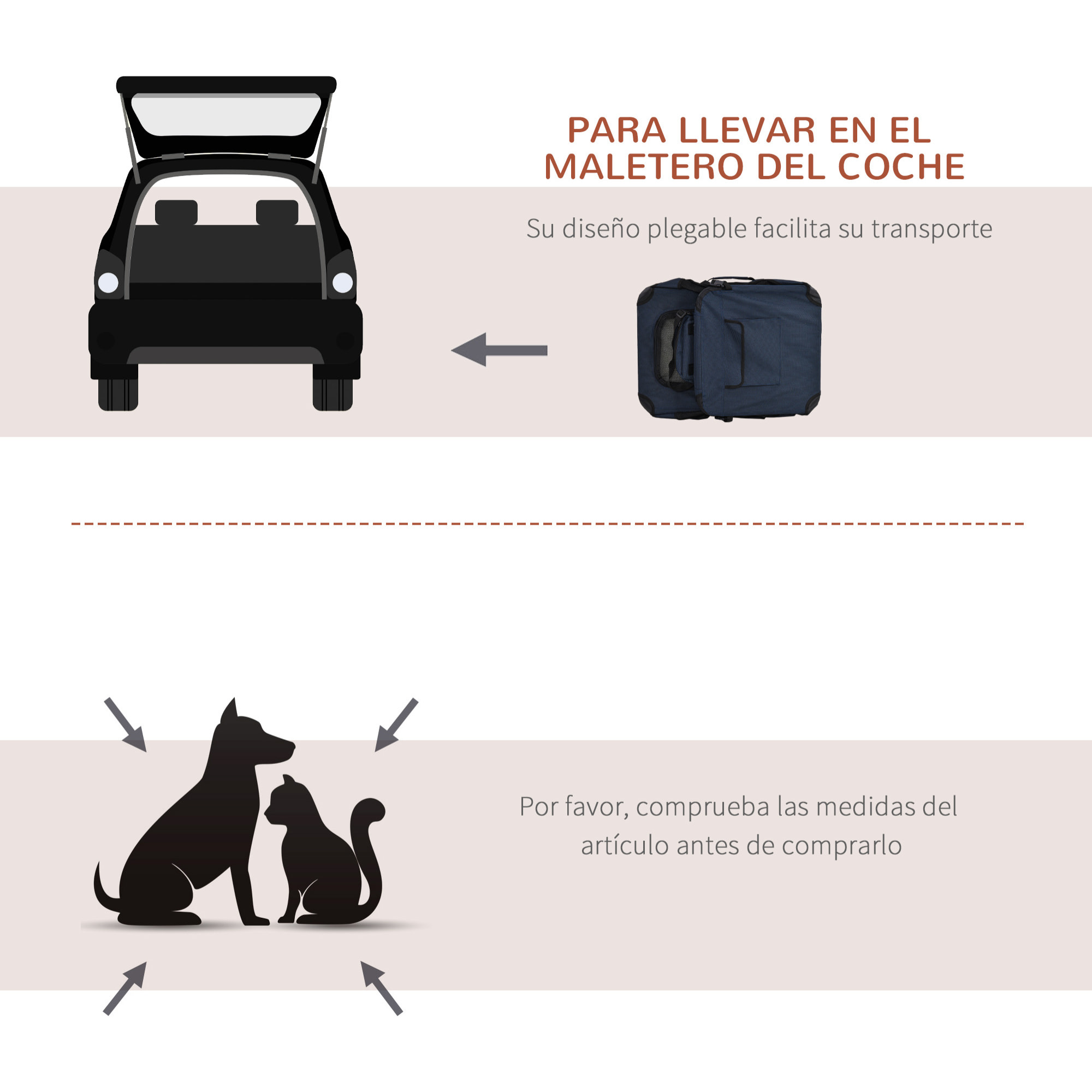 PARA LLEVAR EN EL MALETERO DEL COCHE

Su diseño plegable facilita su transporte

Por favor, comprueba las medidas del artículo antes de comprarlo