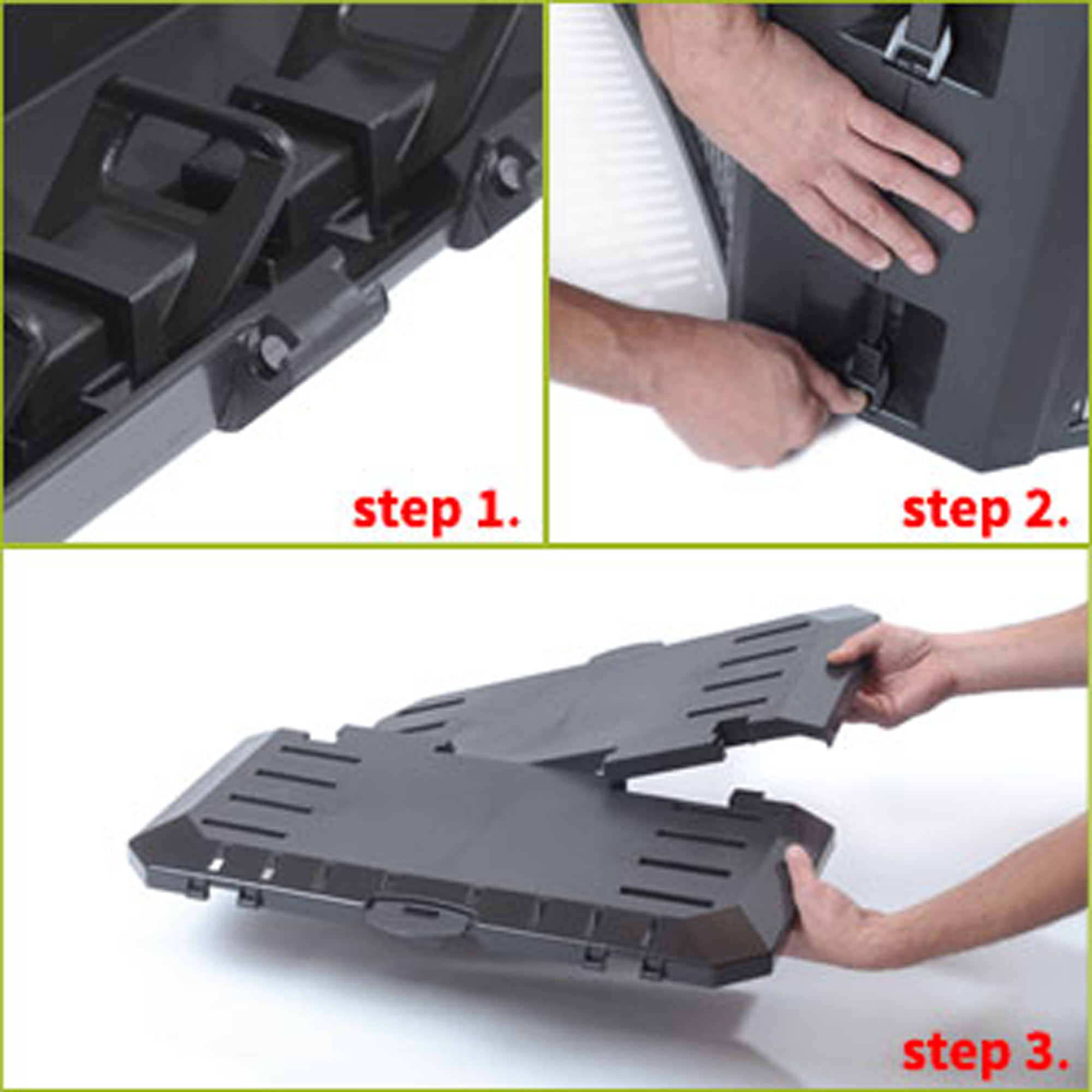 step 1.

step 2.

step 3.