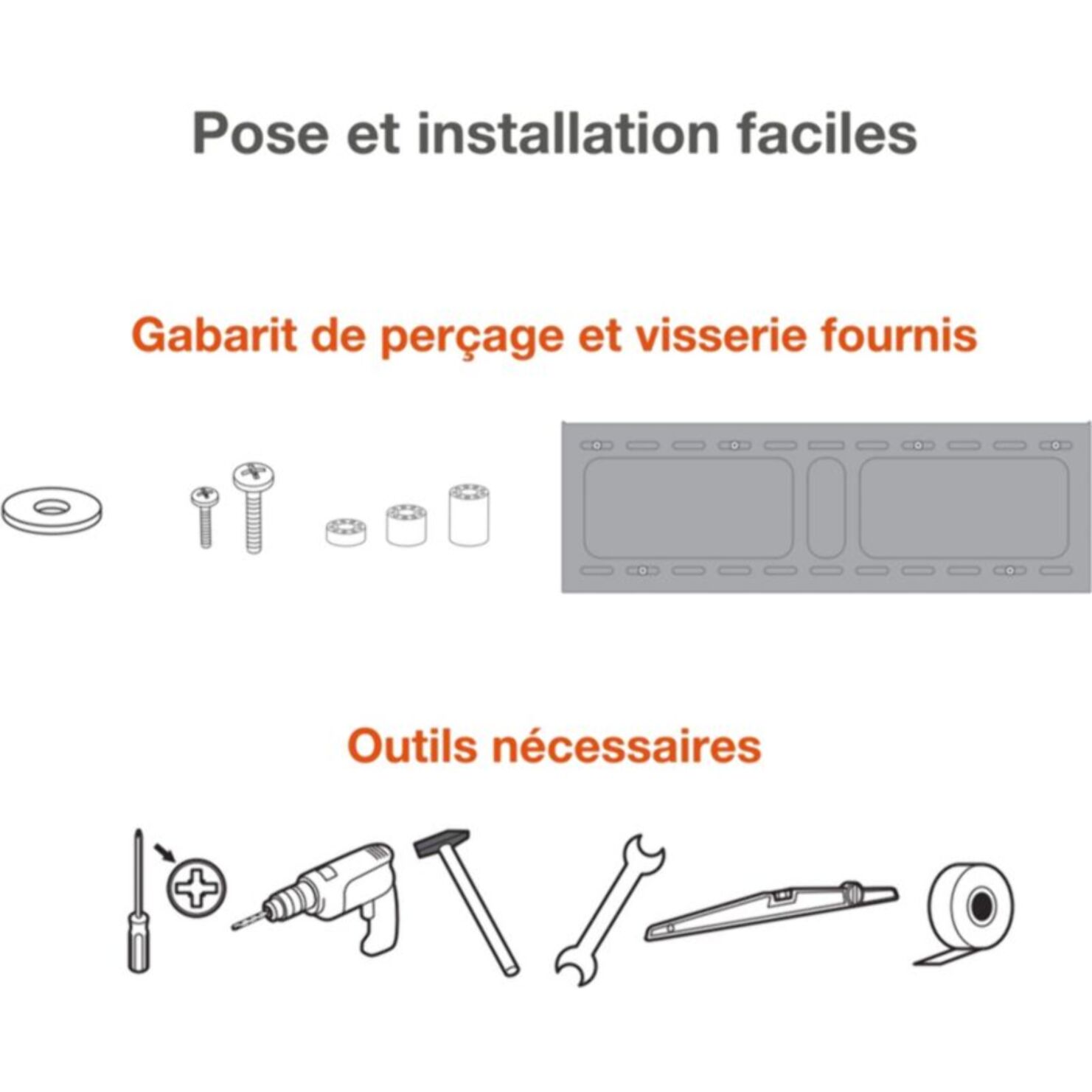 Pose et installation faciles

Gabarit de perçage et visserie fournis

Outils nécessaires