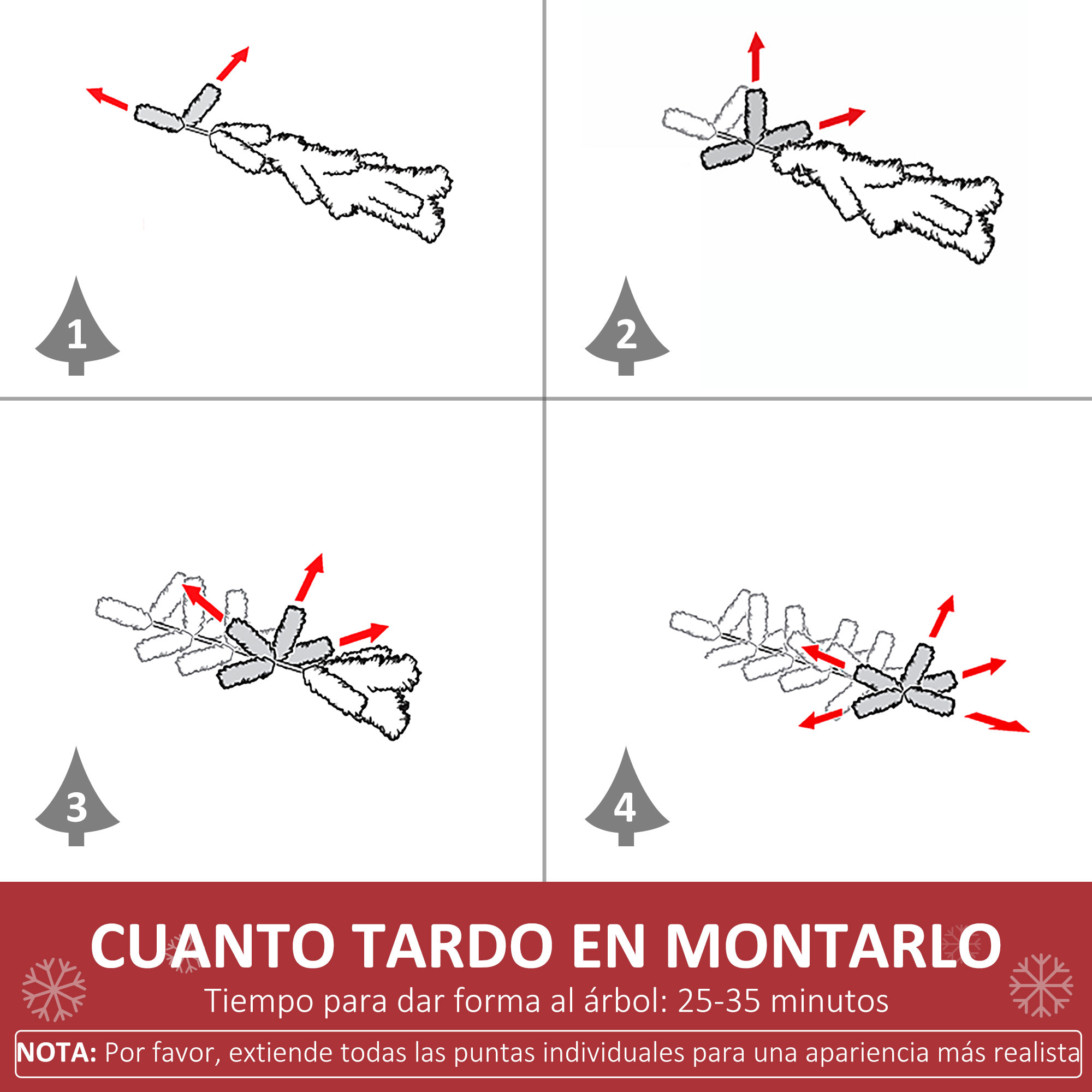 1

2

3

4

CUANTO TARDO EN MONTARLO
Tiempo para dar forma al árbol: 25-35 minutos

NOTA: Por favor, extiende todas las puntas individuales para una apariencia más realista