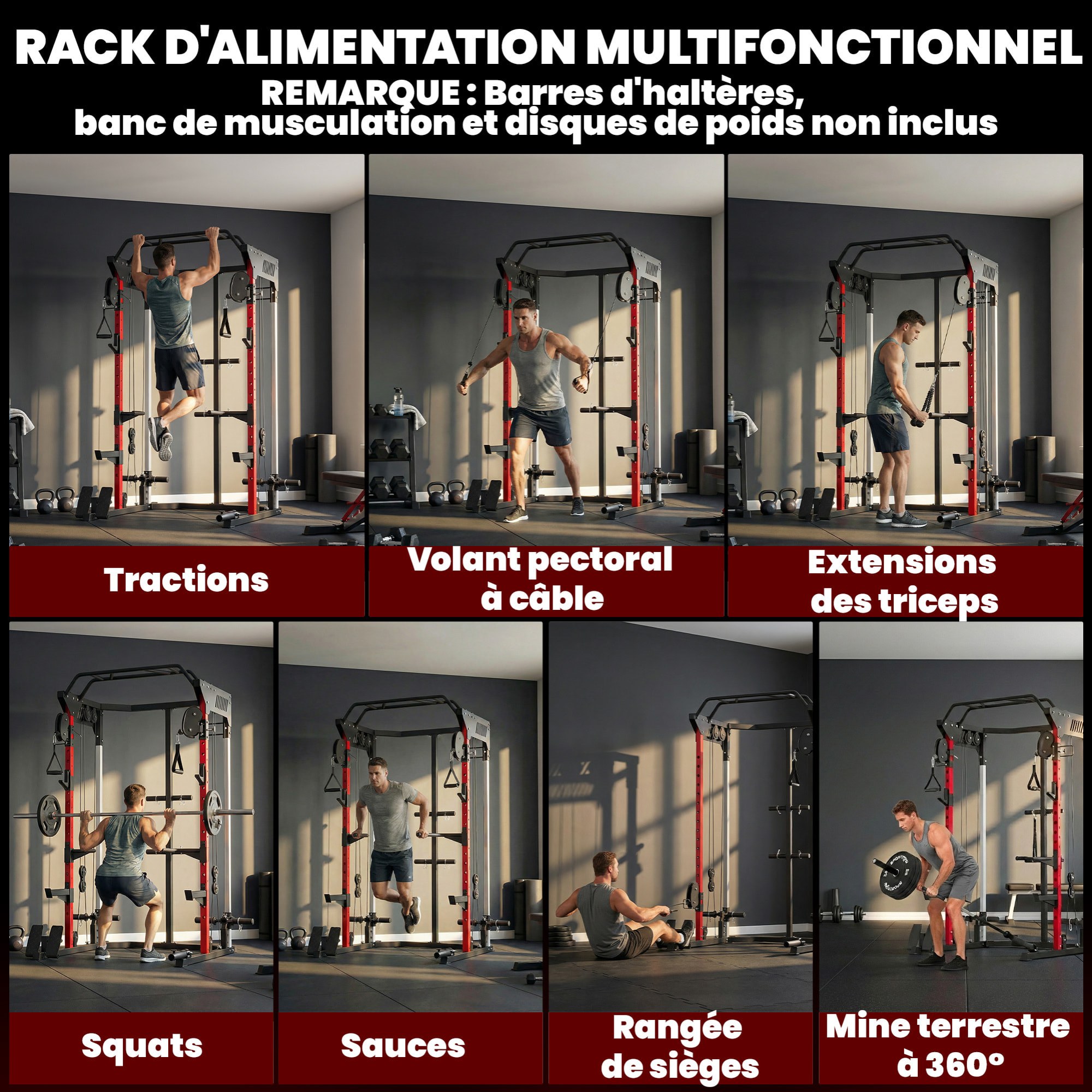 RACK D'ALIMENTATION MULTIFONCTIONNEL
REMARQUE : Barres d'haltères, banc de musculation et disques de poids non inclus

Tractions

Volant pectoral à câble

Extensions des triceps

Squats

Sauces

Rangée de sièges

Mine terrestre à 360°