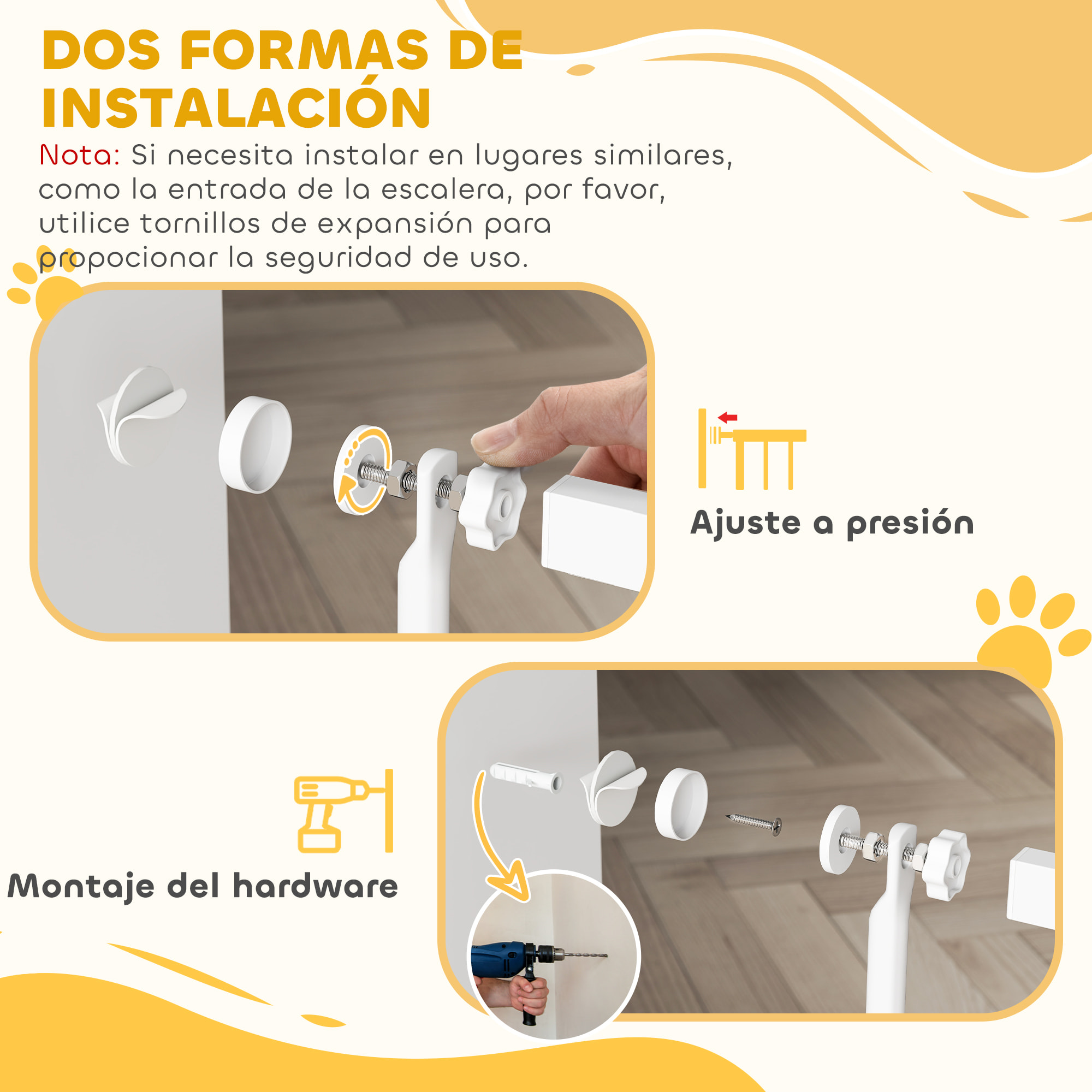 DOS FORMAS DE INSTALACIÓN

Nota: Si necesita instalar en lugares similares, como la entrada de la escalera, por favor, utilice tornillos de expansión para propocionar la seguridad de uso.

Ajuste a presión

Montaje del hardware