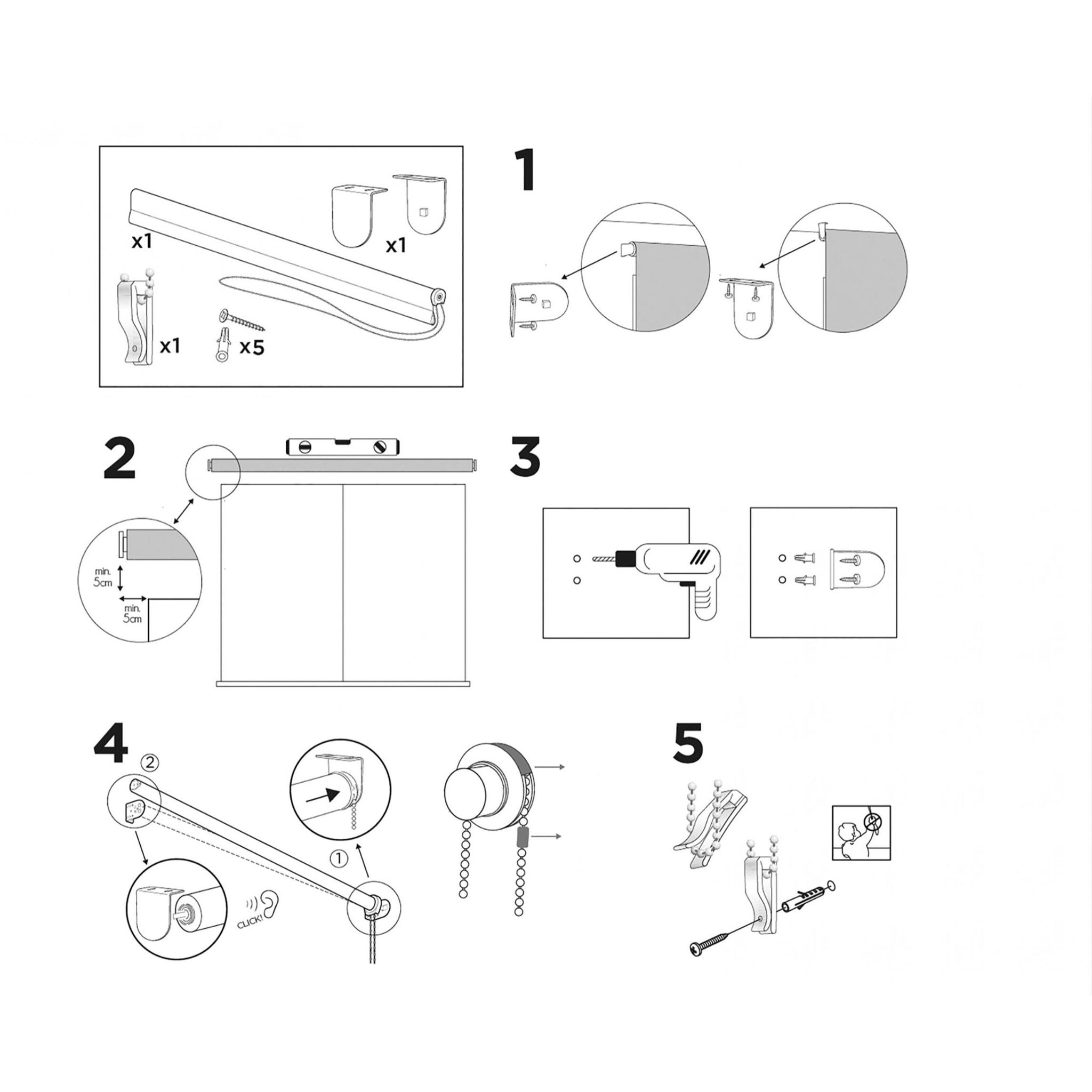 x1

x1

x1

x5

1

2

min. 5cm

min. 5cm

3

4

②

①

CLICK!

5