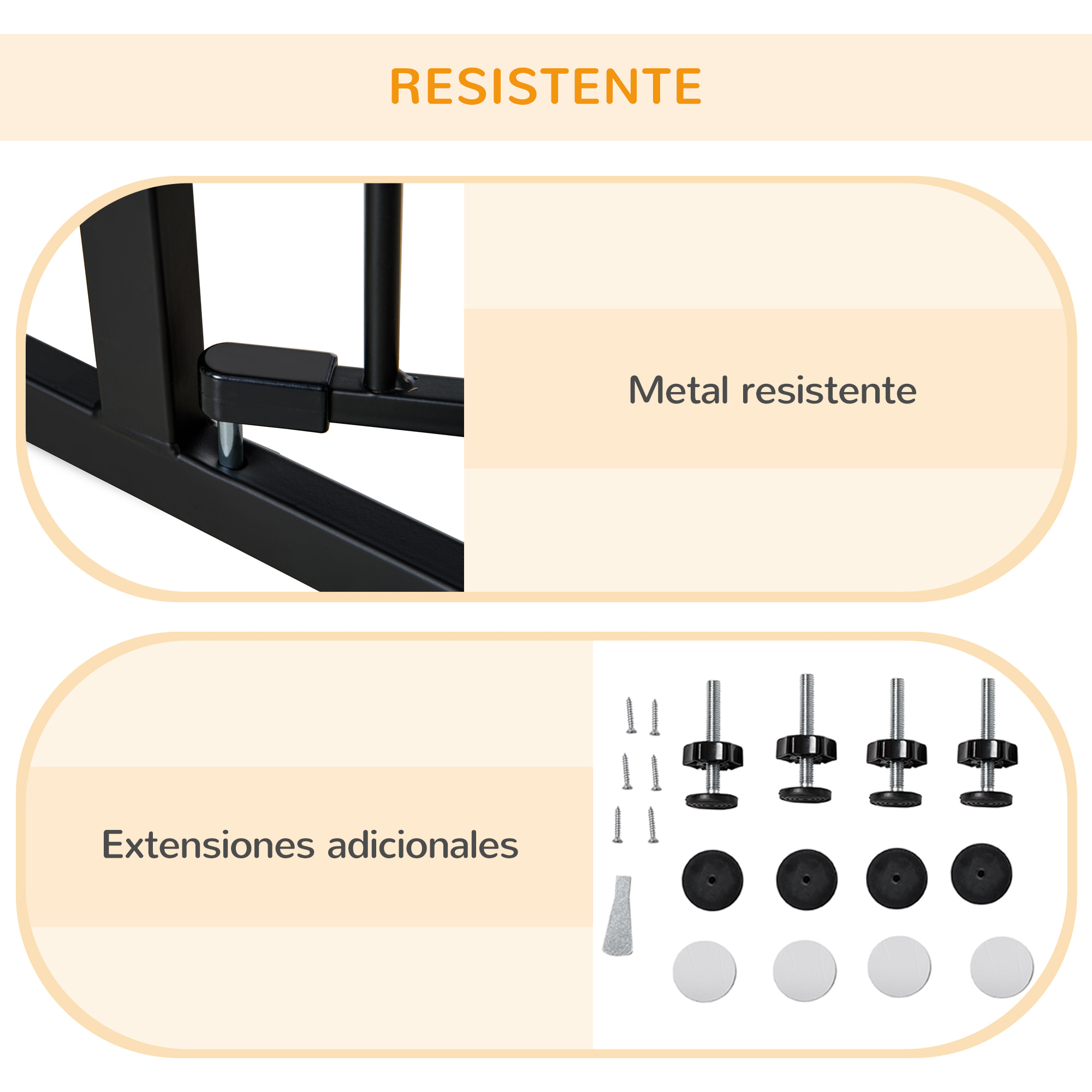 RESISTENTE

Metal resistente

Extensiones adicionales