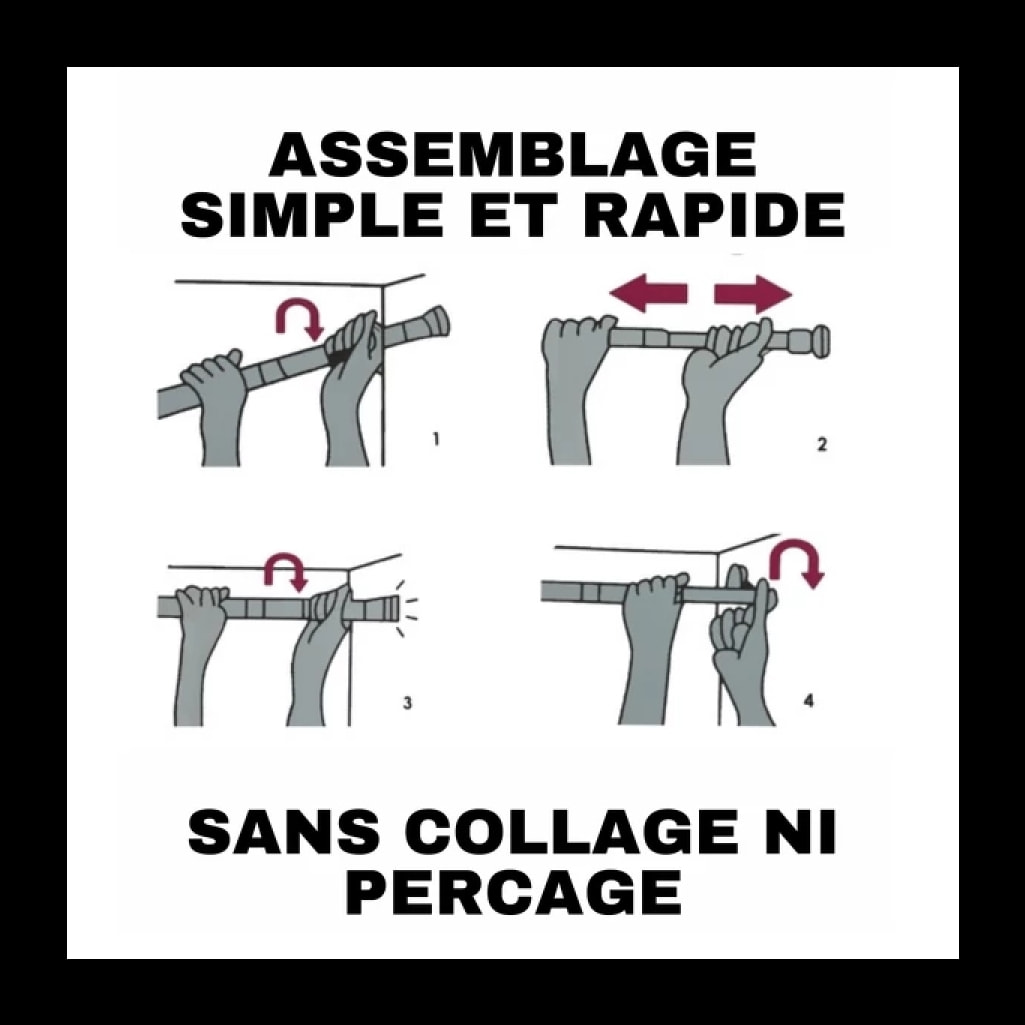 ASSEMBLAGE SIMPLE ET RAPIDE

1

2

3

4

SANS COLLAGE NI PERCAGE