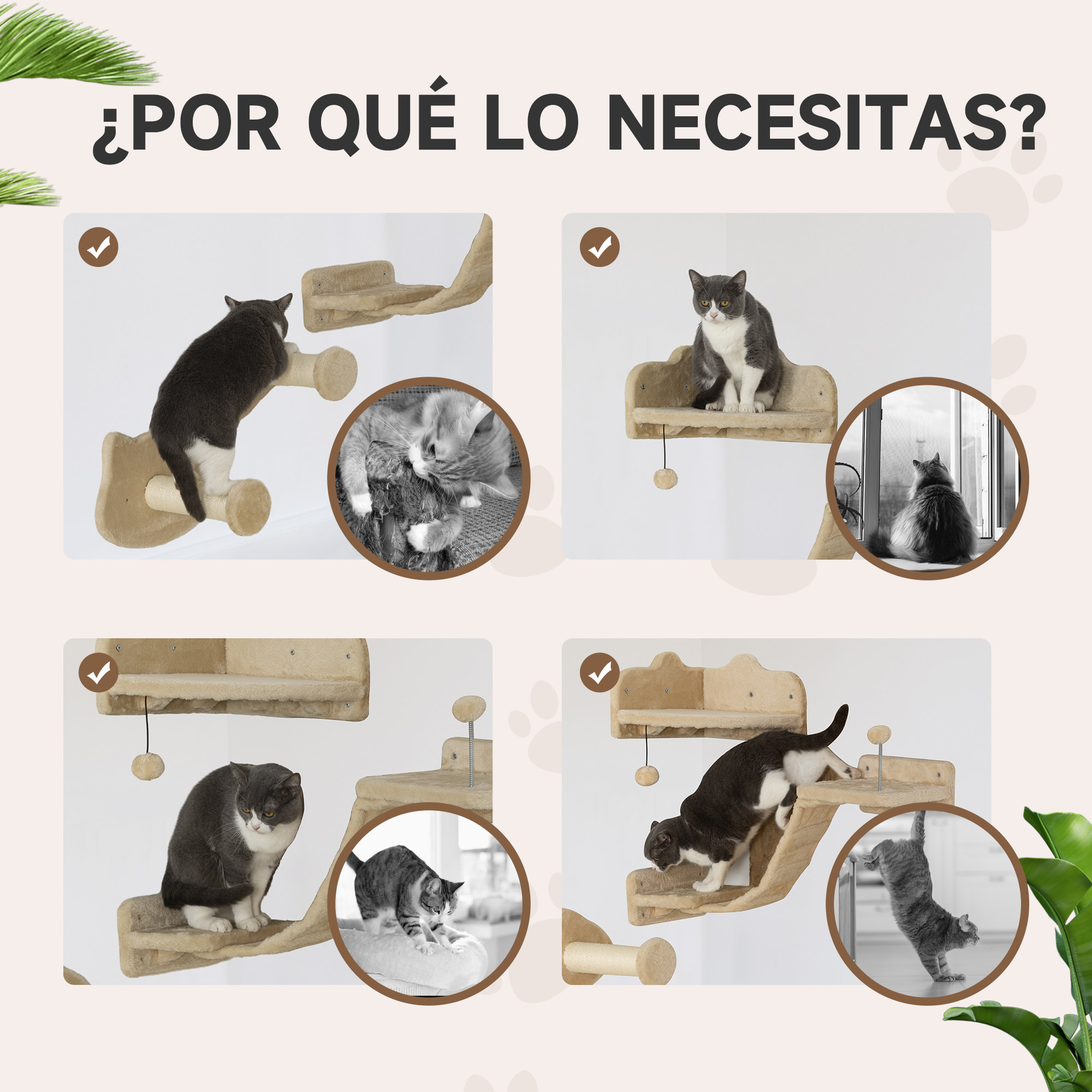 ¿POR QUÉ LO NECESITAS?