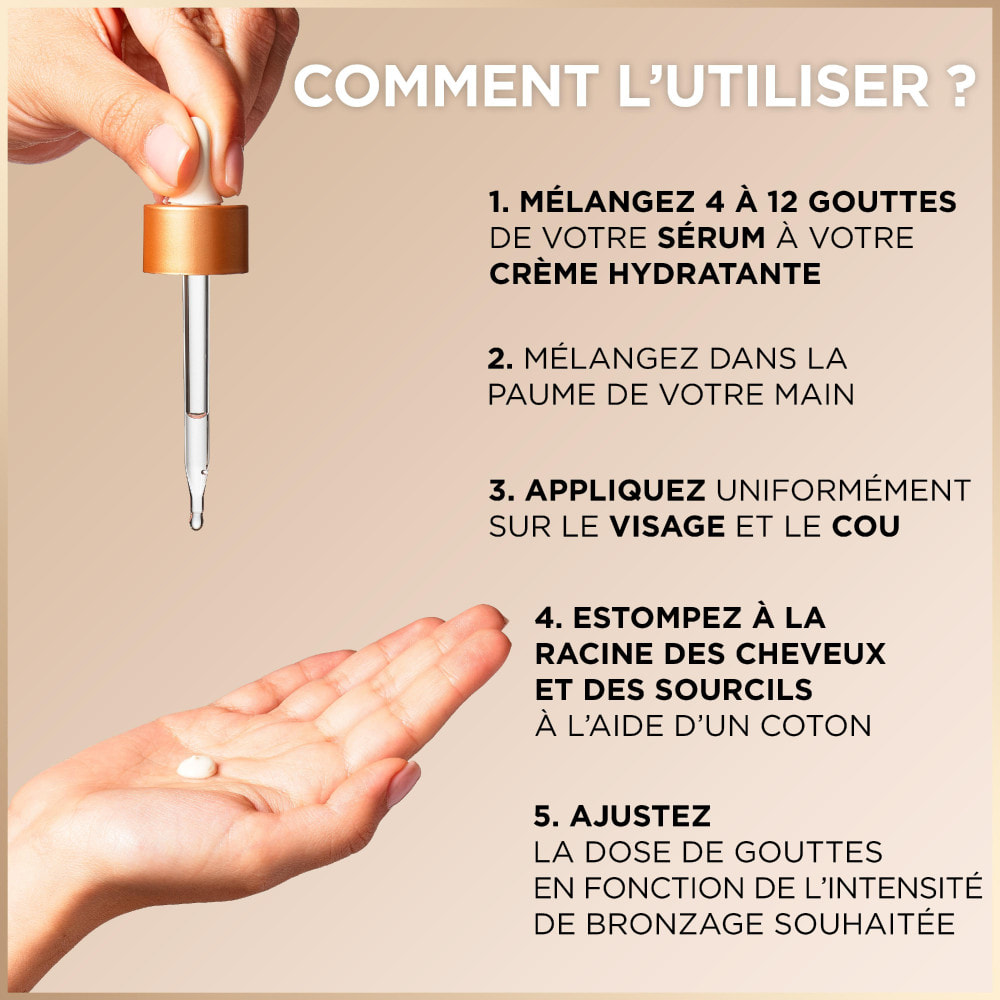 COMMENT L'UTILISER ?

1. MÉLANGEZ 4 À 12 GOUTTES DE VOTRE SÉRUM À VOTRE CRÈME HYDRATANTE

2. MÉLANGEZ DANS LA PAUME DE VOTRE MAIN

3. APPLIQUEZ UNIFORMÉMENT SUR LE VISAGE ET LE COU

4. ESTOMPEZ À LA RACINE DES CHEVEUX ET DES SOURCILS À L'AIDE D'UN COTON

5. AJUSTEZ LA DOSE DE GOUTTES EN FONCTION DE L'INTENSITÉ DE BRONZAGE SOUHAITÉE