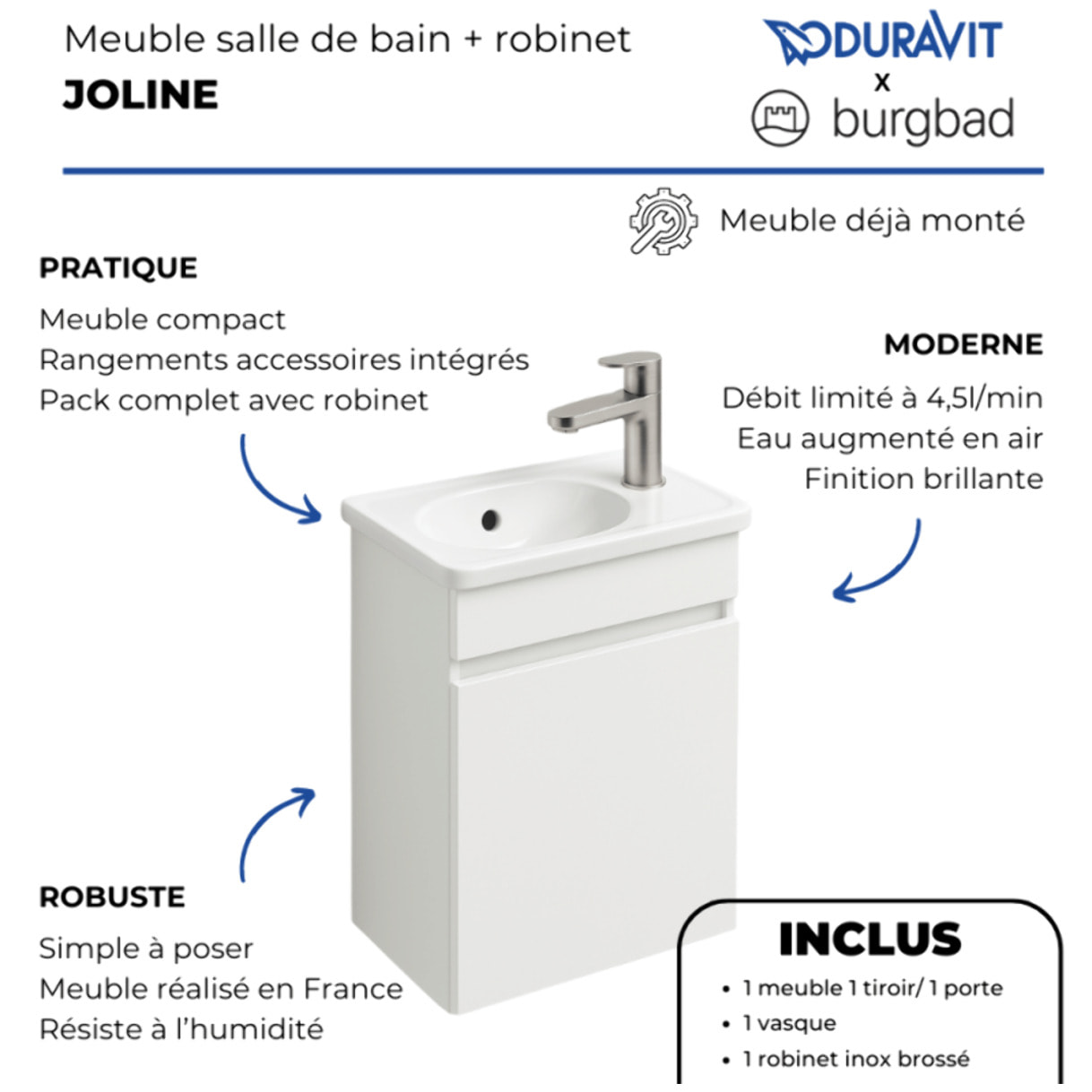 Meuble salle de bain + robinet
JOLINE

DURAVIT
x
burgbad

Meuble déjà monté

PRATIQUE
Meuble compact
Rangements accessoires intégrés
Pack complet avec robinet

MODERNE
Débit limité à 4,5l/min
Eau augmenté en air
Finition brillante

ROBUSTE
Simple à poser
Meuble réalisé en France
Résiste à l'humidité

INCLUS
• 1 meuble 1 tiroir/ 1 porte
• 1 vasque
• 1 robinet inox brossé