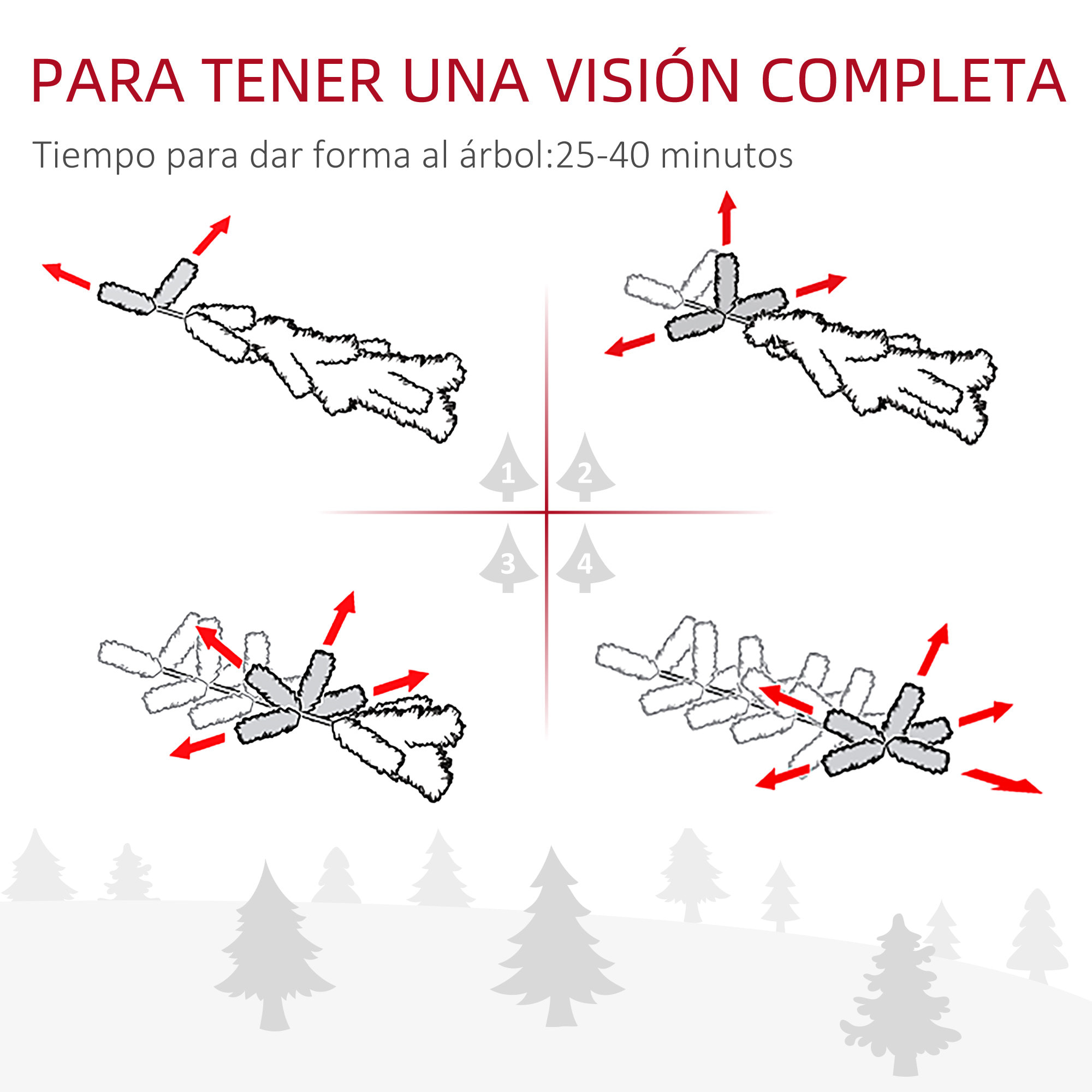 PARA TENER UNA VISIÓN COMPLETA

Tiempo para dar forma al árbol:25-40 minutos

1
2
3
4