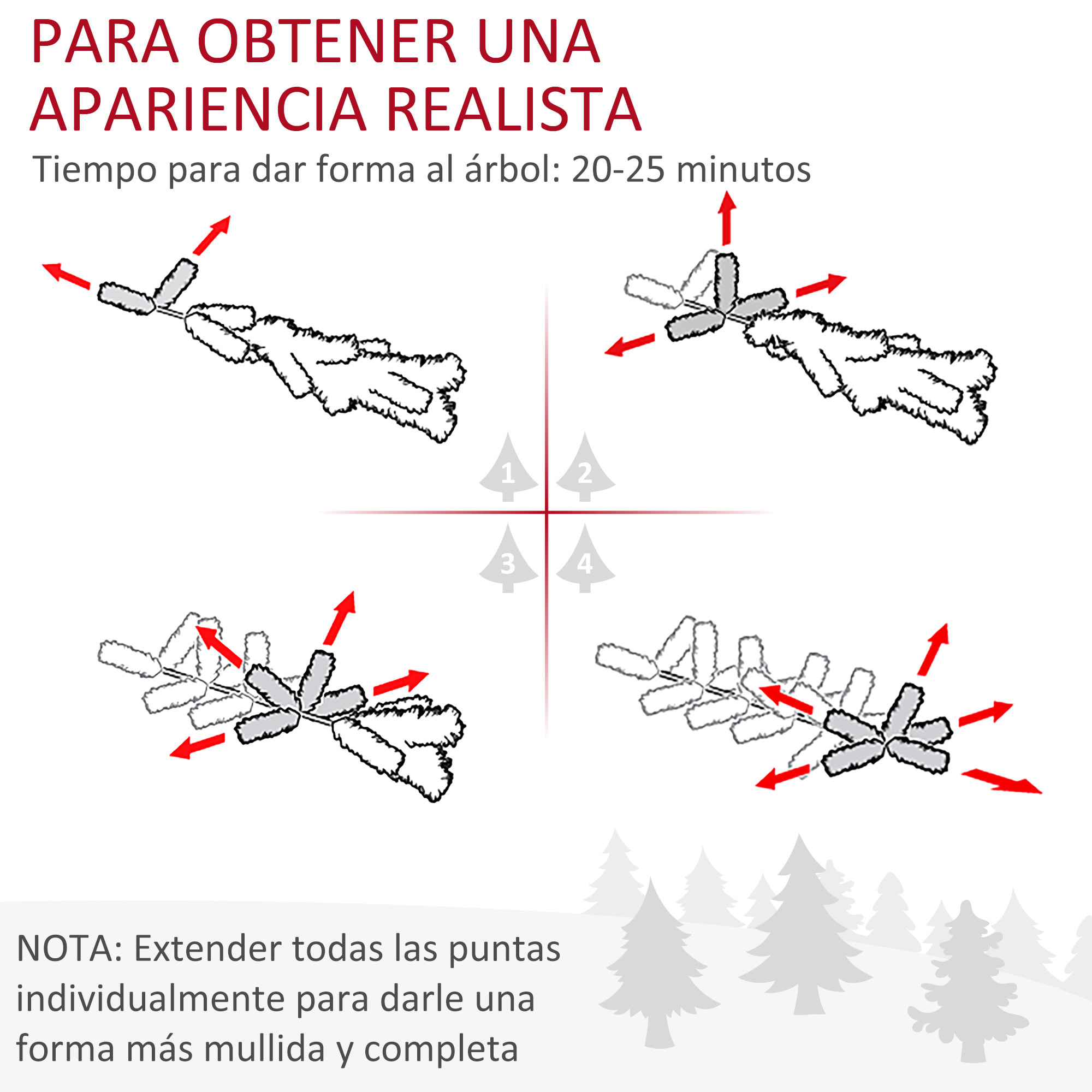 PARA OBTENER UNA APARIENCIA REALISTA

Tiempo para dar forma al árbol: 20-25 minutos

1

2

3

4

NOTA: Extender todas las puntas individualmente para darle una forma más mullida y completa