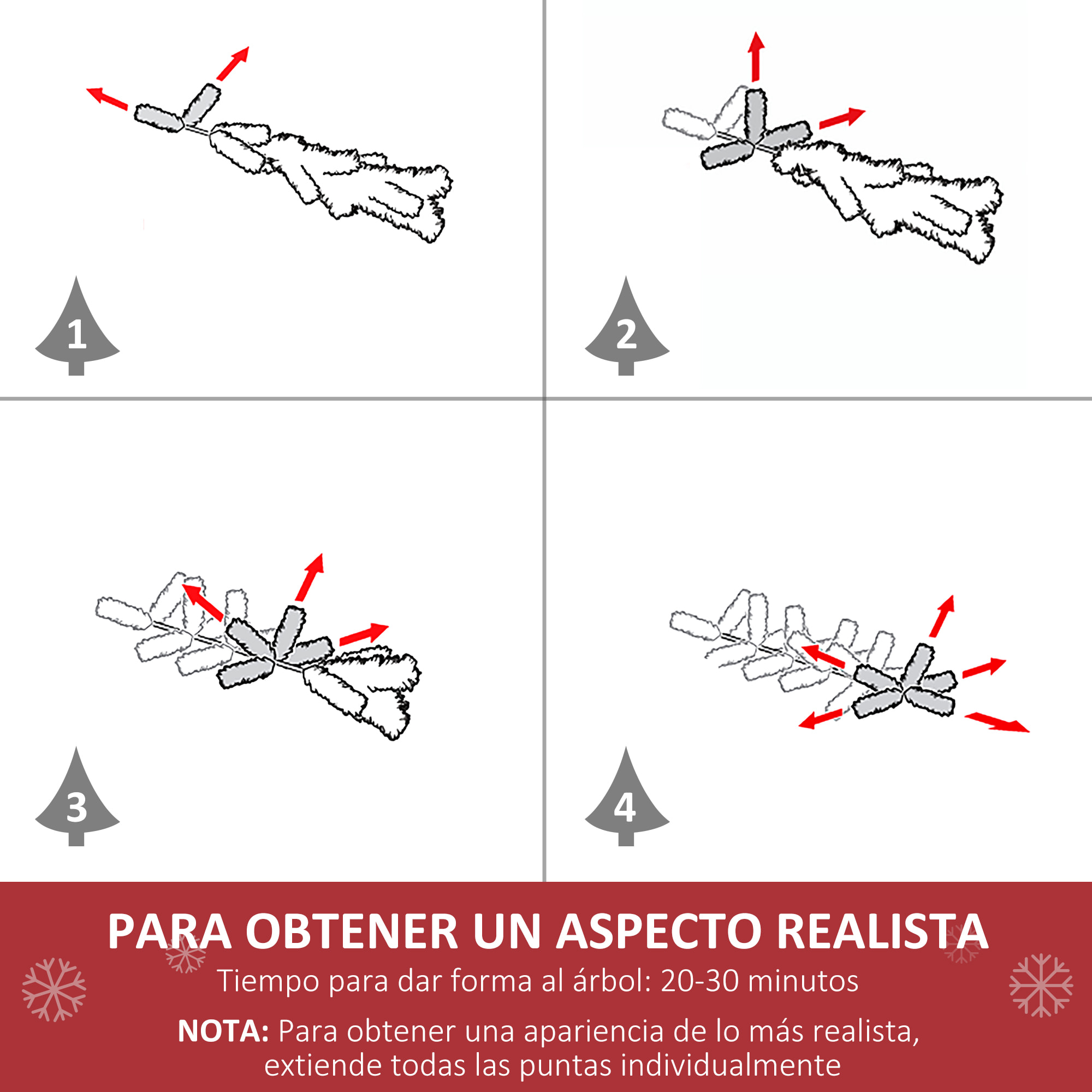 1

2

3

4

PARA OBTENER UN ASPECTO REALISTA

Tiempo para dar forma al árbol: 20-30 minutos

NOTA: Para obtener una apariencia de lo más realista, extiende todas las puntas individualmente