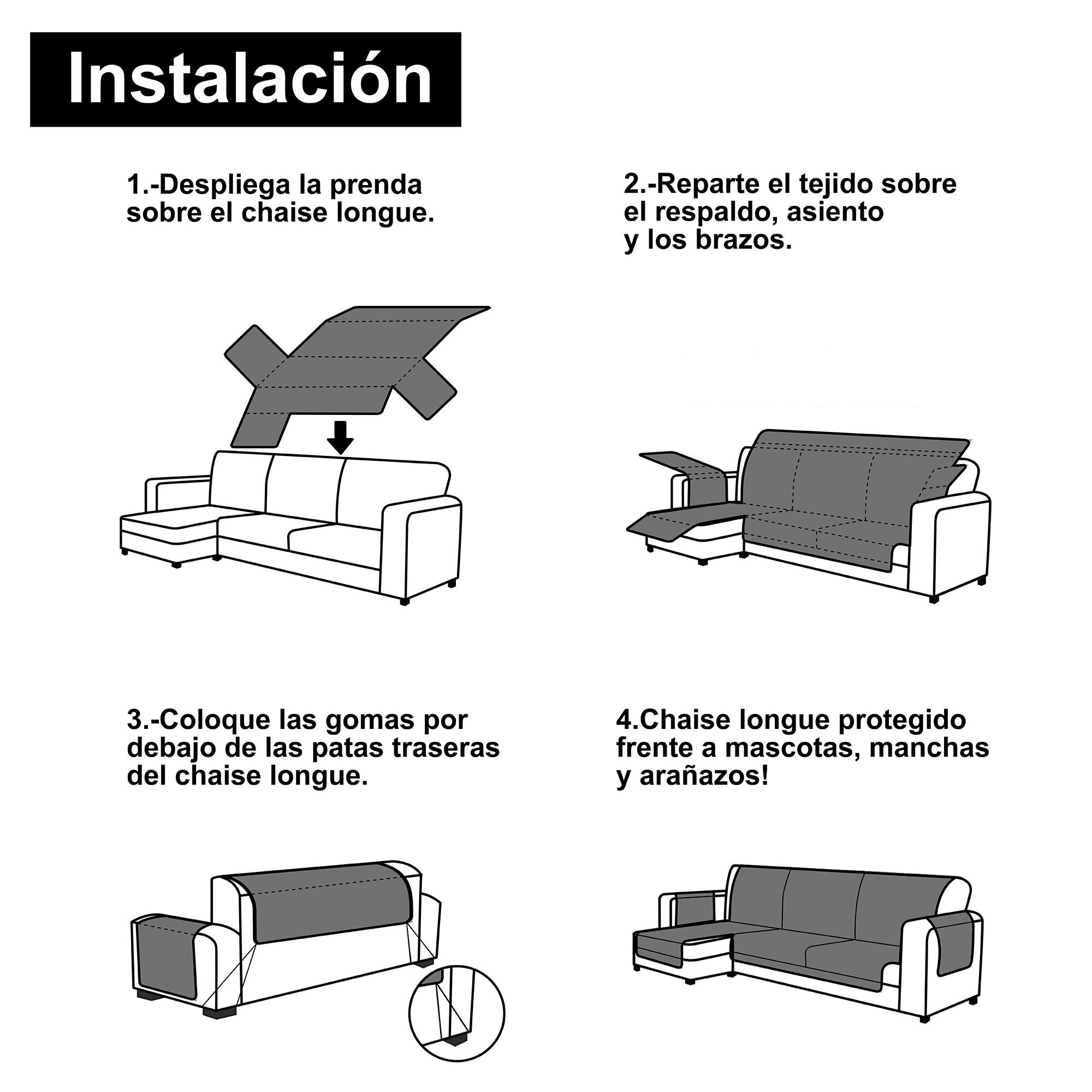 Instalación

1.-Despliega la prenda sobre el chaise longue.

2.-Reparte el tejido sobre el respaldo, asiento y los brazos.

3.-Coloque las gomas por debajo de las patas traseras del chaise longue.

4.Chaise longue protegido frente a mascotas, manchas y arañazos!