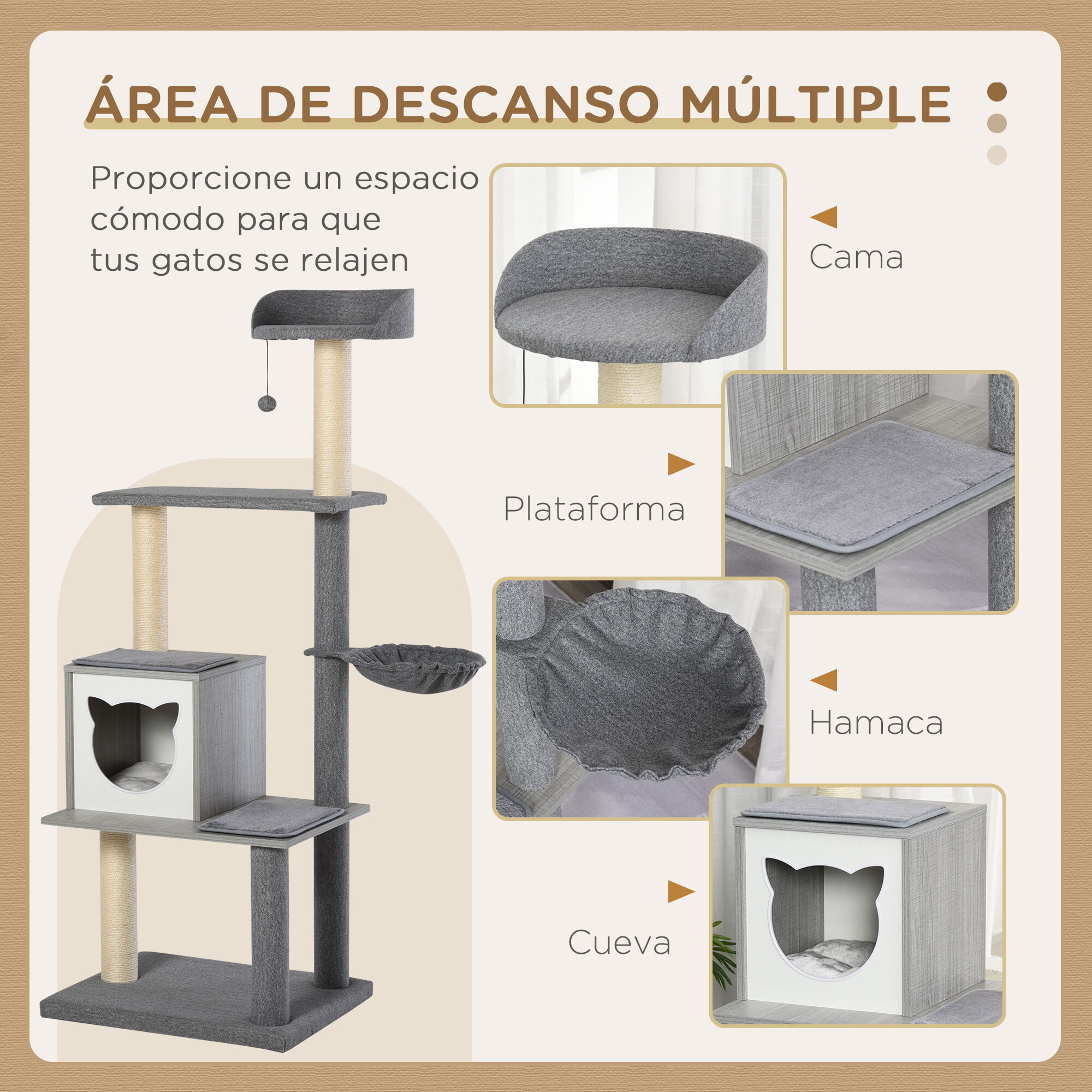 ÁREA DE DESCANSO MÚLTIPLE

Proporcione un espacio cómodo para que tus gatos se relajen

Cama

Plataforma

Hamaca

Cueva