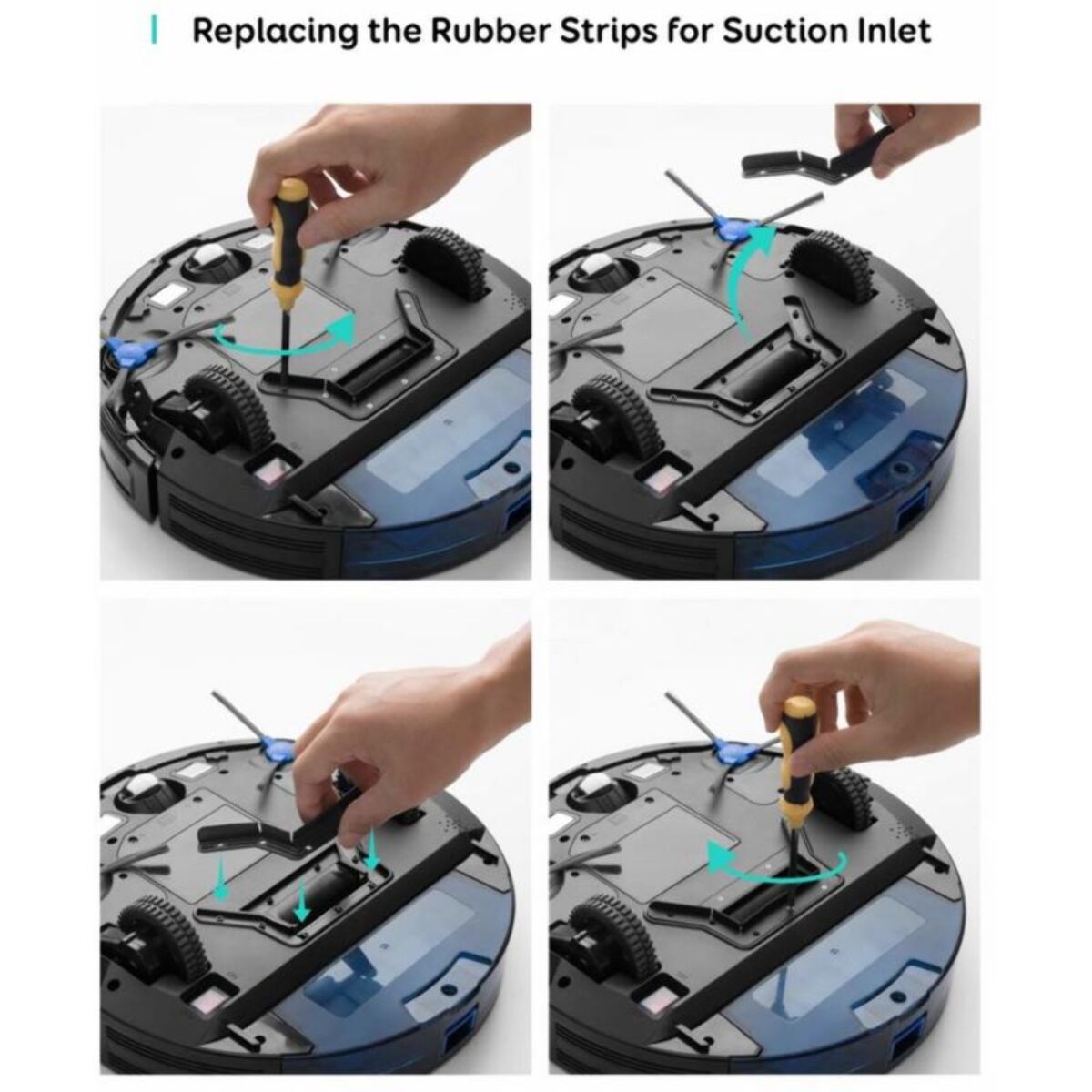 Replacing the Rubber Strips for Suction Inlet