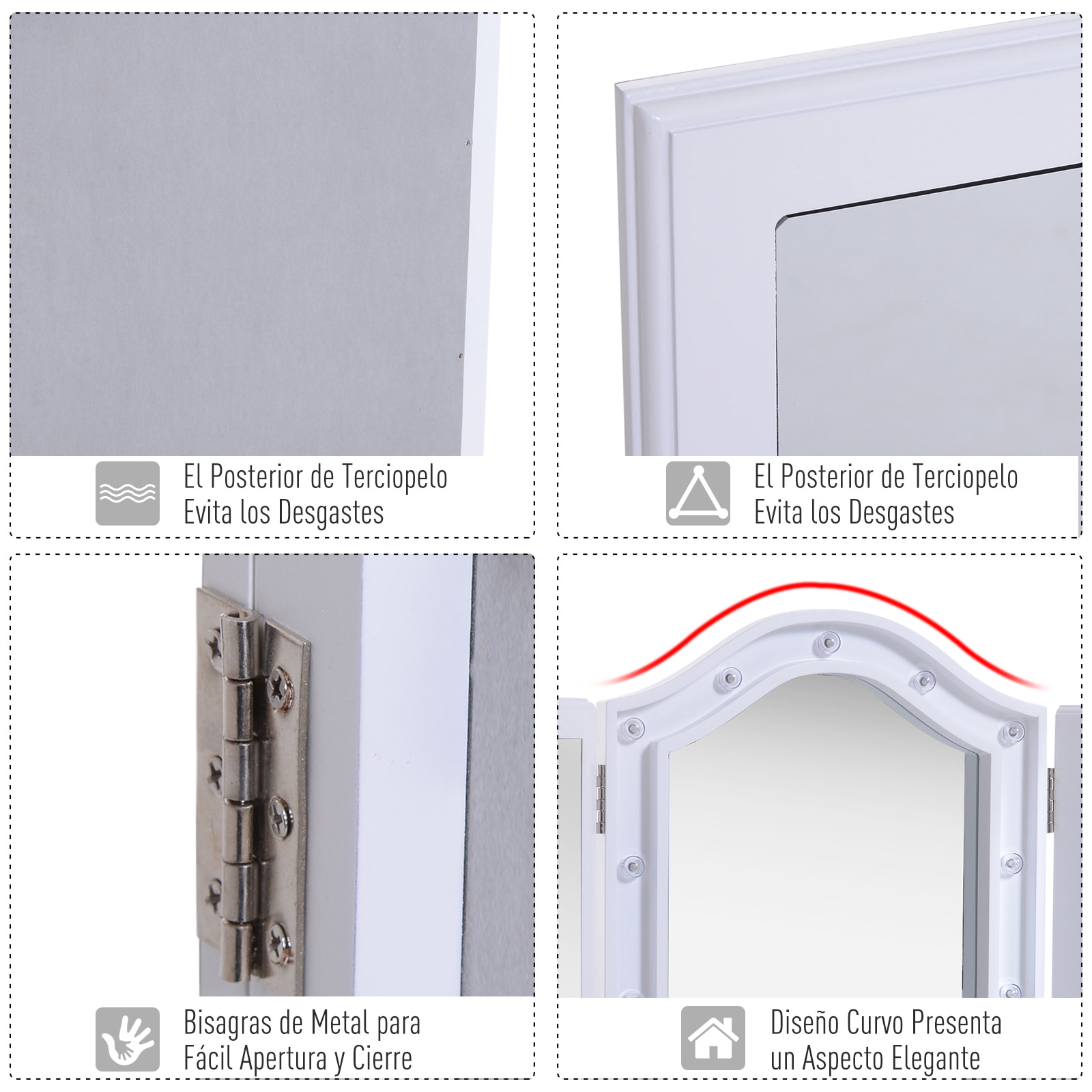 El Posterior de Terciopelo
Evita los Desgastes

El Posterior de Terciopelo
Evita los Desgastes

Bisagras de Metal para
Fácil Apertura y Cierre

Diseño Curvo Presenta
un Aspecto Elegante