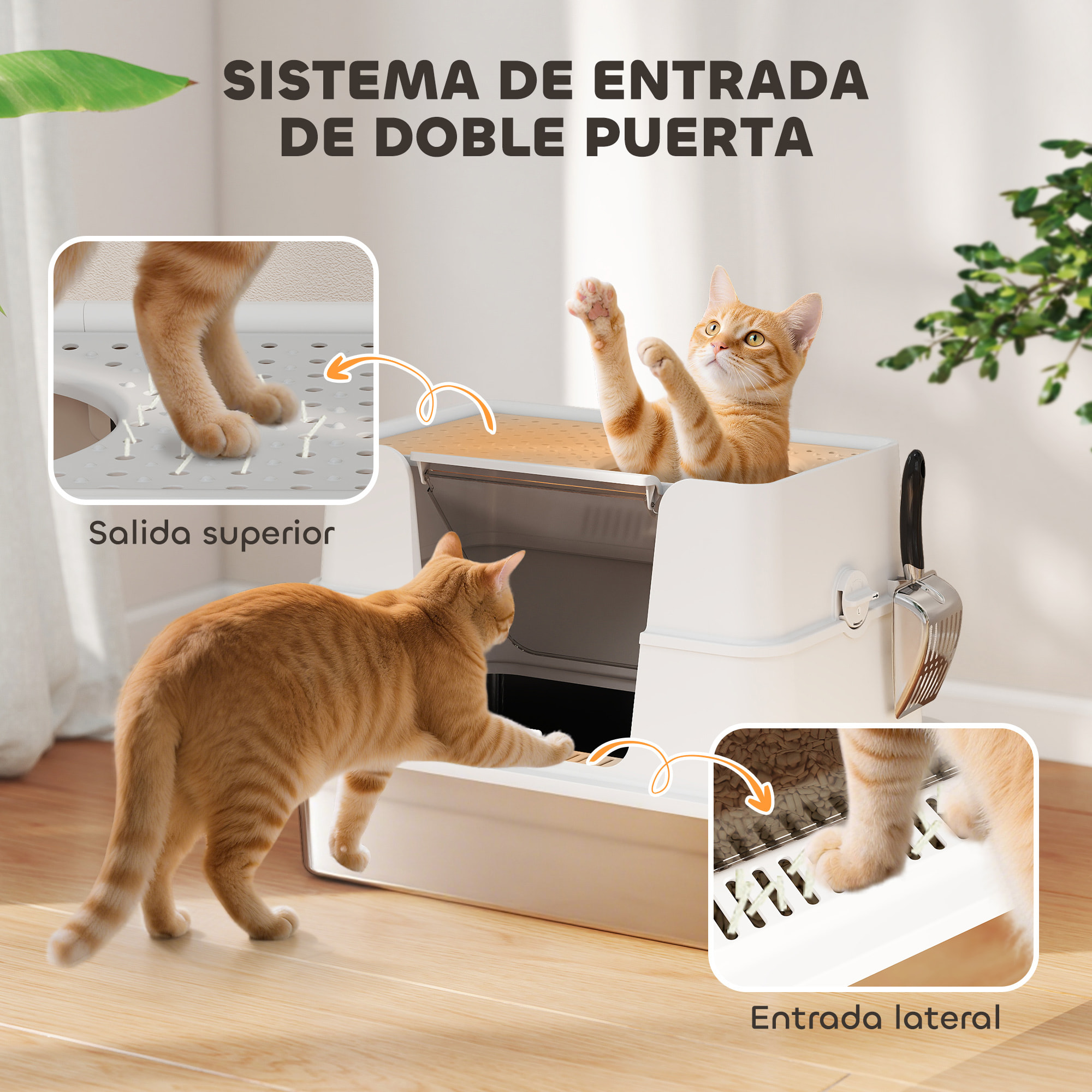 SISTEMA DE ENTRADA DE DOBLE PUERTA

Salida superior

Entrada lateral