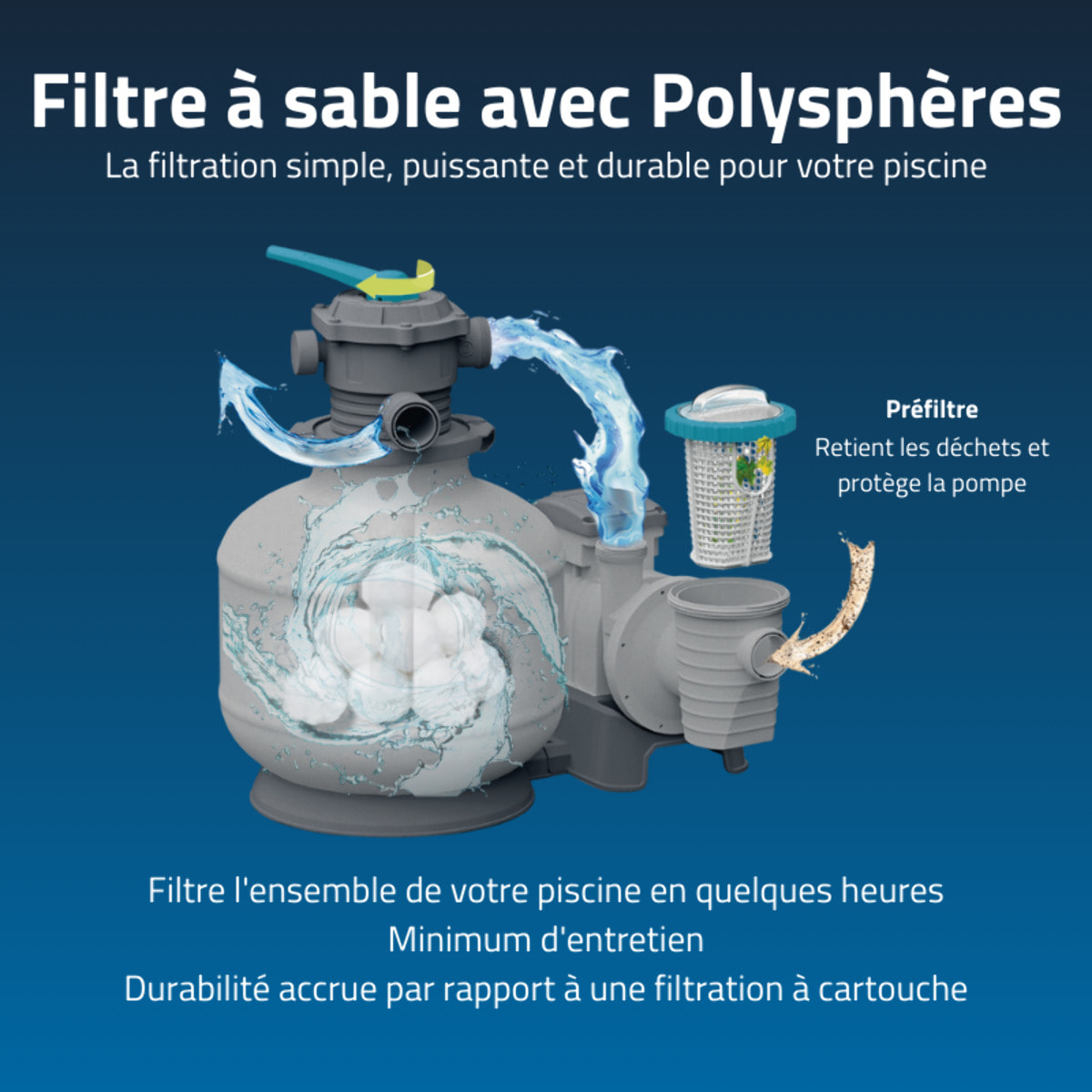 Filtre à sable avec Polysphères

La filtration simple, puissante et durable pour votre piscine

Préfiltre
Retient les déchets et protège la pompe

Filtre l'ensemble de votre piscine en quelques heures
Minimum d'entretien
Durabilité accrue par rapport à une filtration à cartouche