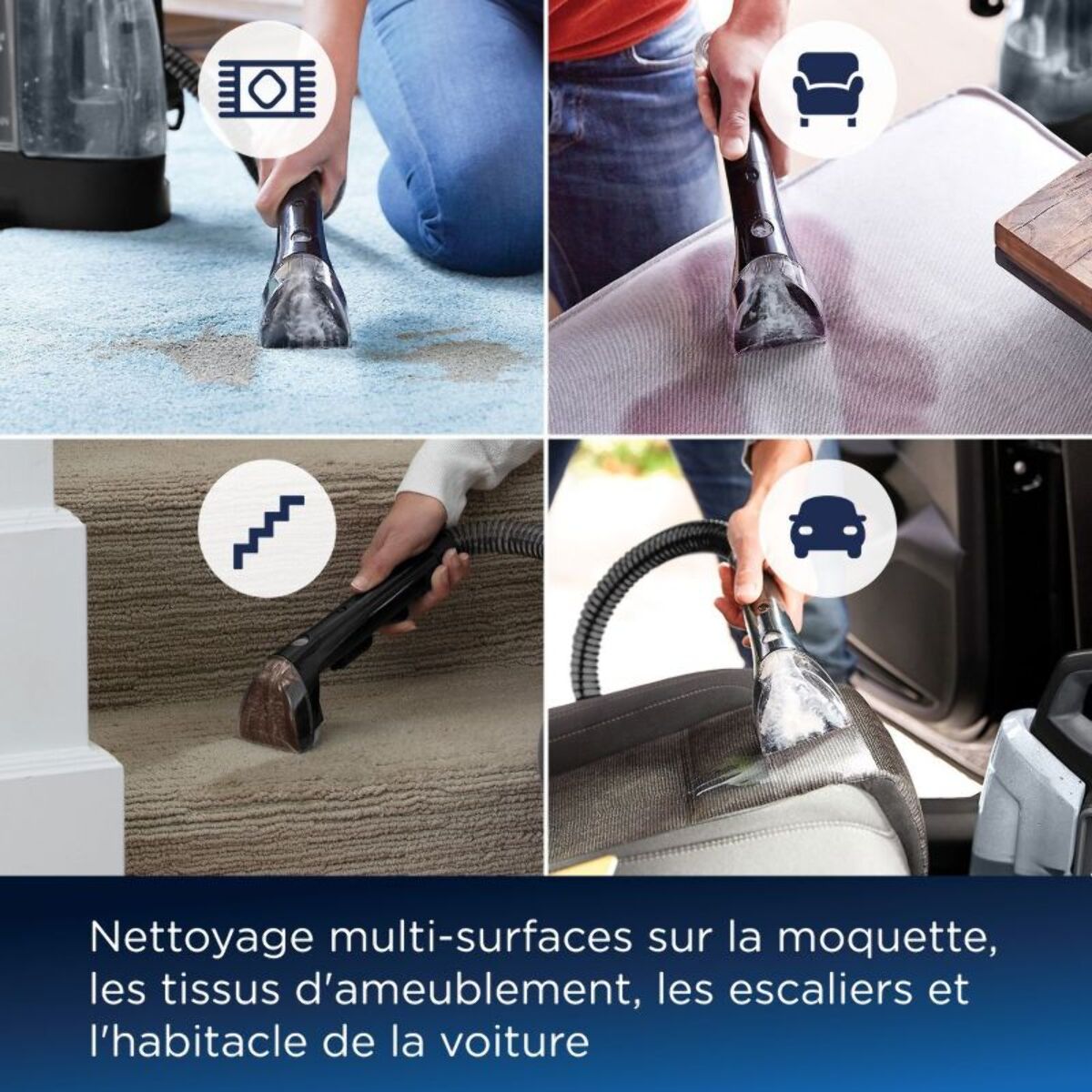 Nettoyage multi-surfaces sur la moquette, les tissus d'ameublement, les escaliers et l'habitacle de la voiture