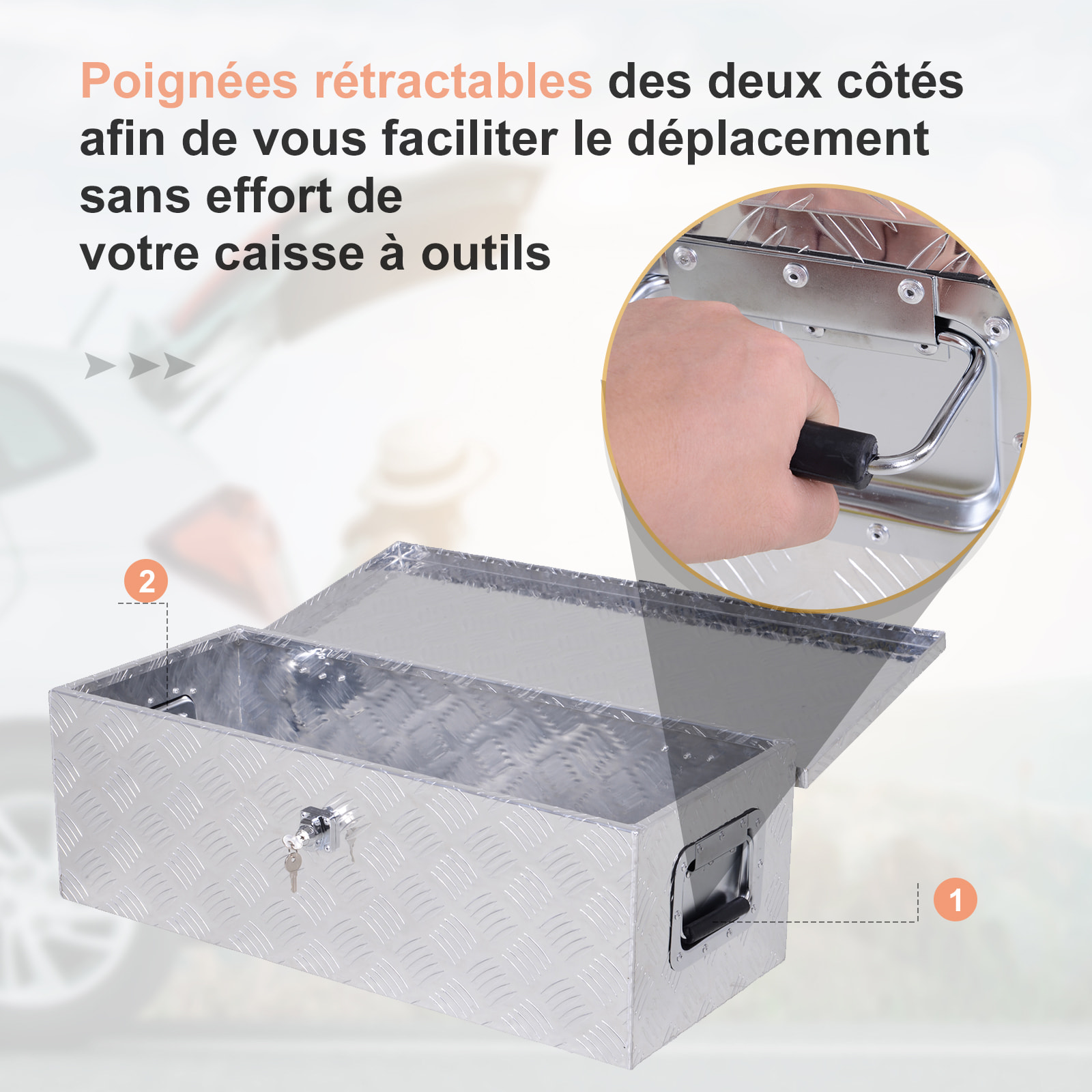 Poignées rétractables des deux côtés afin de vous faciliter le déplacement sans effort de
votre caisse à outils

2

1