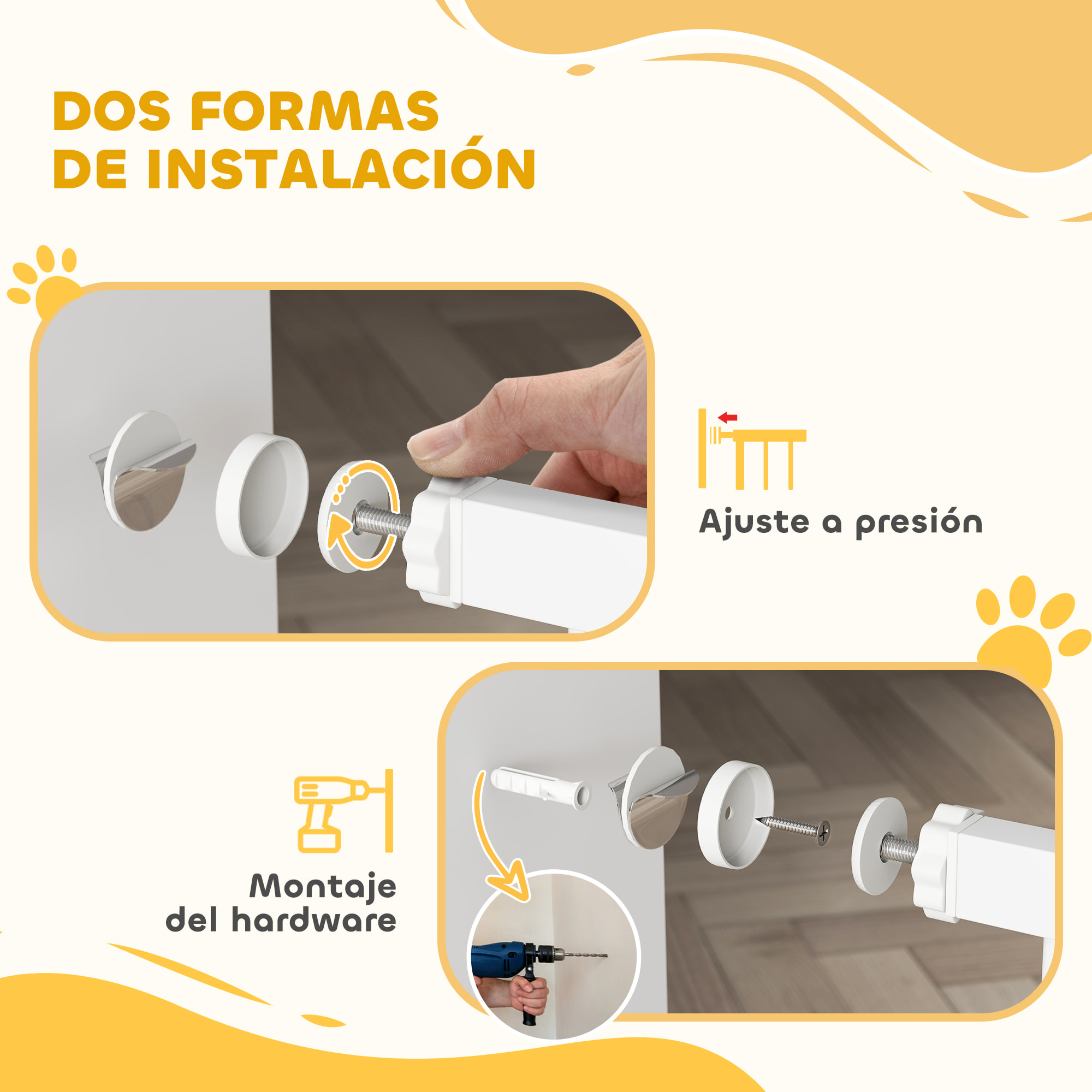 DOS FORMAS DE INSTALACIÓN

Ajuste a presión

Montaje del hardware